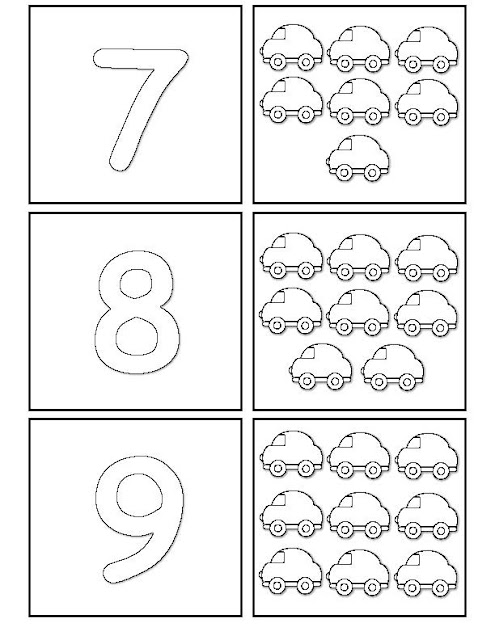 7

8

9