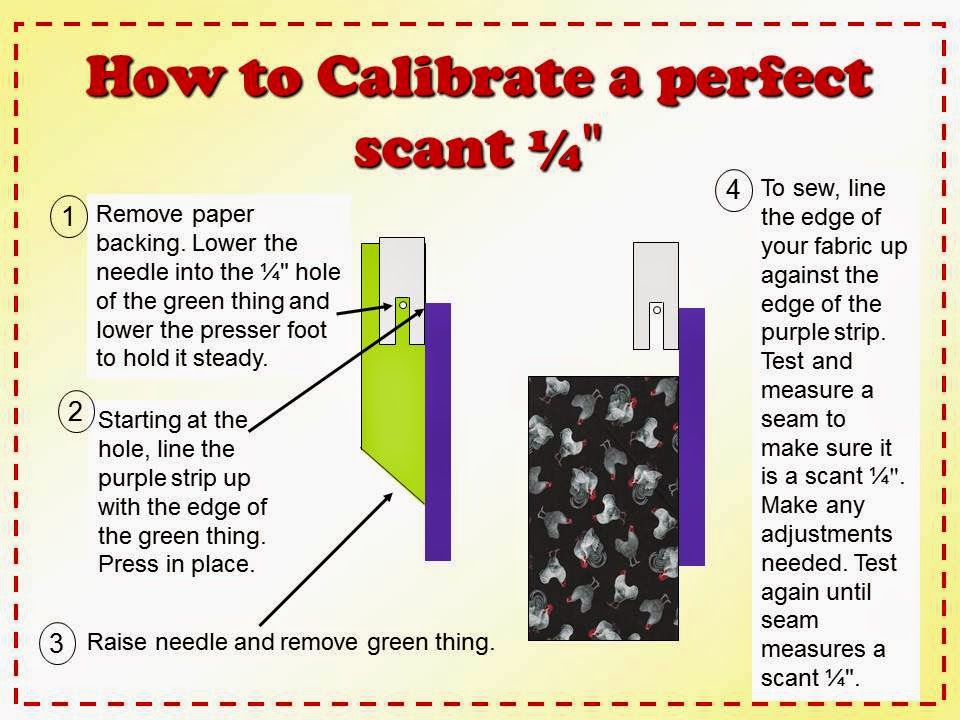 How to Calibrate a perfect scant ¼"

1 Remove paper backing. Lower the needle into the ¼" hole of the green thing and lower the presser foot to hold it steady.

2 Starting at the hole, line the purple strip up with the edge of the green thing. Press in place.

3 Raise needle and remove green thing.

4 To sew, line the edge of your fabric up against the edge of the purple strip. Test and measure a seam to make sure it is a scant ¼". Make any adjustments needed. Test again until seam measures a scant ¼".