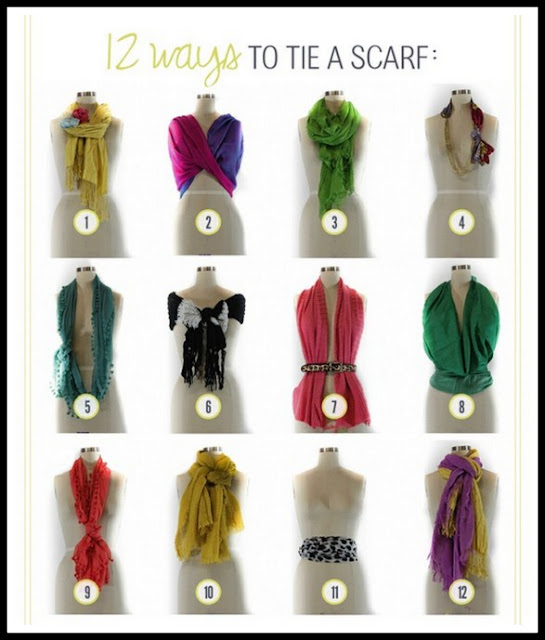 12 ways TO TIE A SCARF:

1
2
3
4
5
6
7
8
9
10
11
12