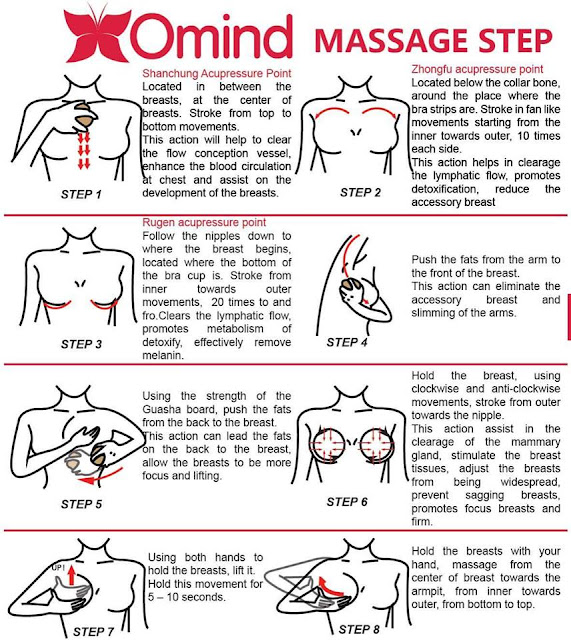 Omind MASSAGE STEP

STEP 1

Shanchung Acupressure Point
Located in between the breasts, at the center of breasts. Stroke from top to bottom movements.
This action will help to clear the flow conception vessel, enhance the blood circulation at chest and assist on the development of the breasts.

STEP 2

Zhongfu acupressure point
Located below the collar bone, around the place where the bra strips are. Stroke in fan like movements starting from the inner towards outer, 10 times each side.
This action helps in clearage the lymphatic flow, promotes detoxification, reduce the accessory breast

STEP 3

Rugen acupressure point
Follow the nipples down to where the breast begins, located where the bottom of the bra cup is. Stroke from inner towards outer movements, 20 times to and fro.Clears the lymphatic flow, promotes metabolism of detoxify, effectively remove melanin.

STEP 4

Push the fats from the arm to the front of the breast.
This action can eliminate the accessory breast and slimming of the arms.

STEP 5

Using the strength of the Guasha board, push the fats from the back to the breast.
This action can lead the fats on the back to the breast, allow the breasts to be more focus and lifting.

STEP 6

Hold the breast, using clockwise and anti-clockwise movements, stroke from outer towards the nipple.
This action assist in the clearage of the mammary gland, stimulate the breast tissues, adjust the breasts from being widespread, prevent sagging breasts, promotes focus breasts and firm.

UP!

STEP 7

Using both hands to hold the breasts, lift it. Hold this movement for 5 – 10 seconds.

STEP 8

Hold the breasts with your hand, massage from the center of breast towards the armpit, from inner towards outer, from bottom to top.