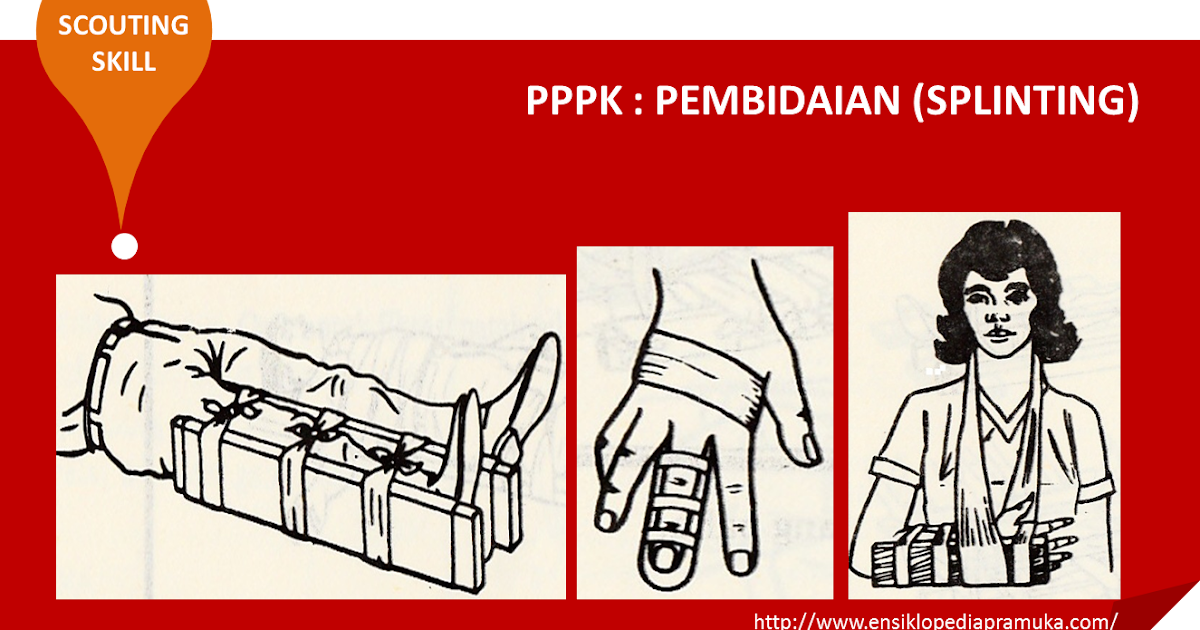 SCOUTING SKILL

PPPK : PEMBIDAIAN (SPLINTING)

http://www.ensiklopediapramuka.com/