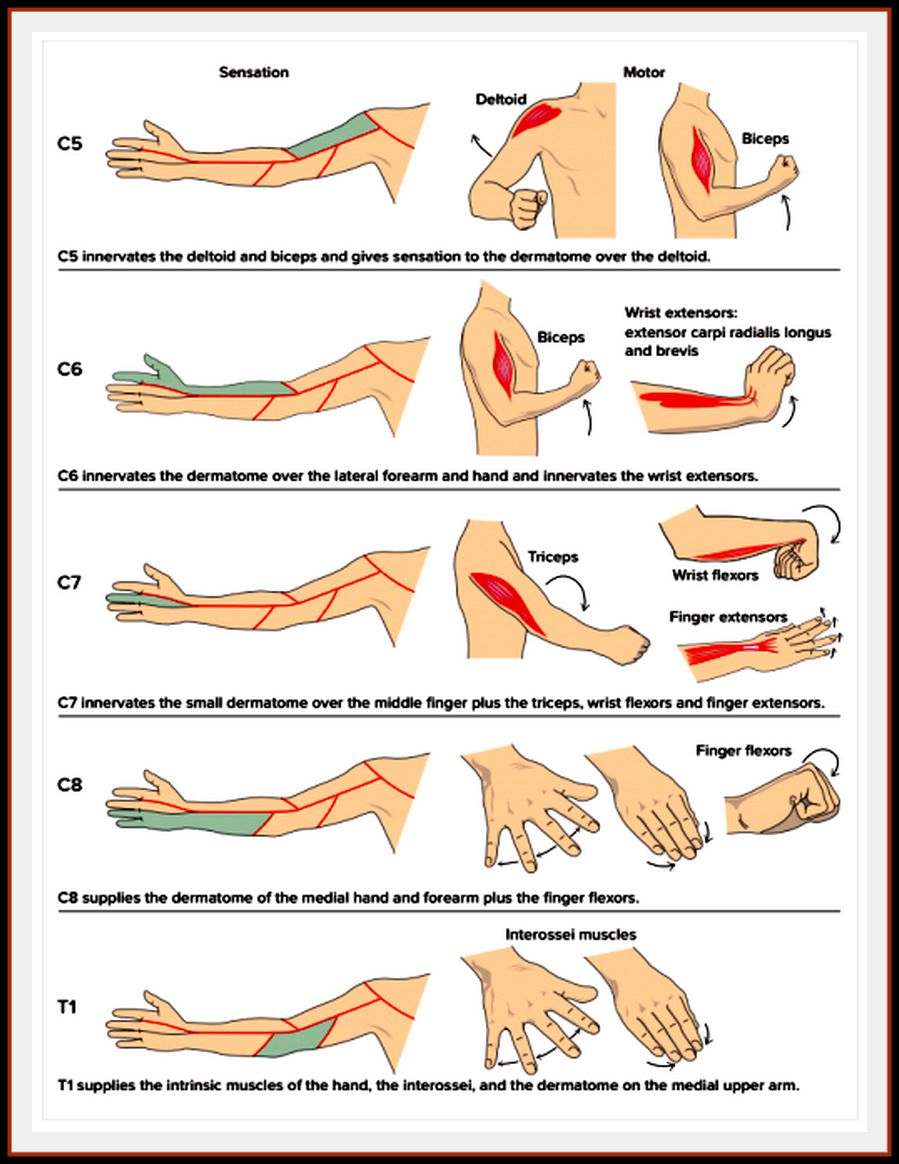 Sensation

Motor

C5

Deltoid

Biceps

C5 innervates the deltoid and biceps and gives sensation to the dermatome over the deltoid.

C6

Biceps

Wrist extensors: extensor carpi radialis longus and brevis

C6 innervates the dermatome over the lateral forearm and hand and innervates the wrist extensors.

C7

Triceps

Wrist flexors

Finger extensors

C7 innervates the small dermatome over the middle finger plus the triceps, wrist flexors and finger extensors.

C8

Finger flexors

C8 supplies the dermatome of the medial hand and forearm plus the finger flexors.

Interossei muscles

T1

T1 supplies the intrinsic muscles of the hand, the interossei, and the dermatome on the medial upper arm.