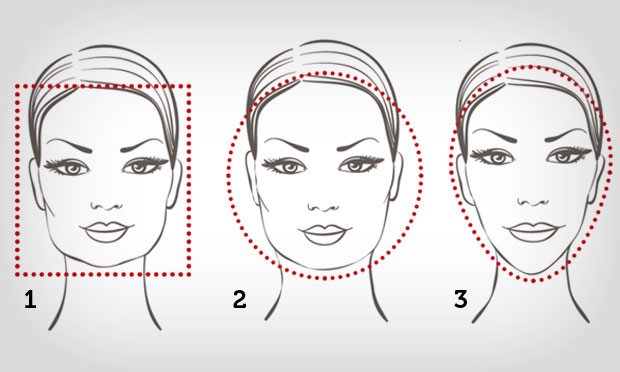 1

2

3