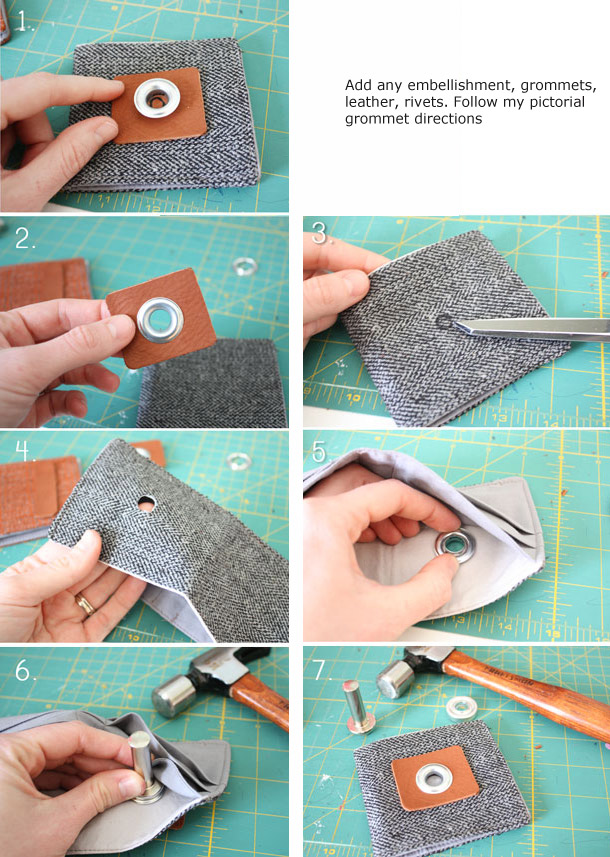 1.

Add any embellishment, grommets, leather, rivets. Follow my pictorial grommet directions

2.

3.

4.

5.

6.

7.