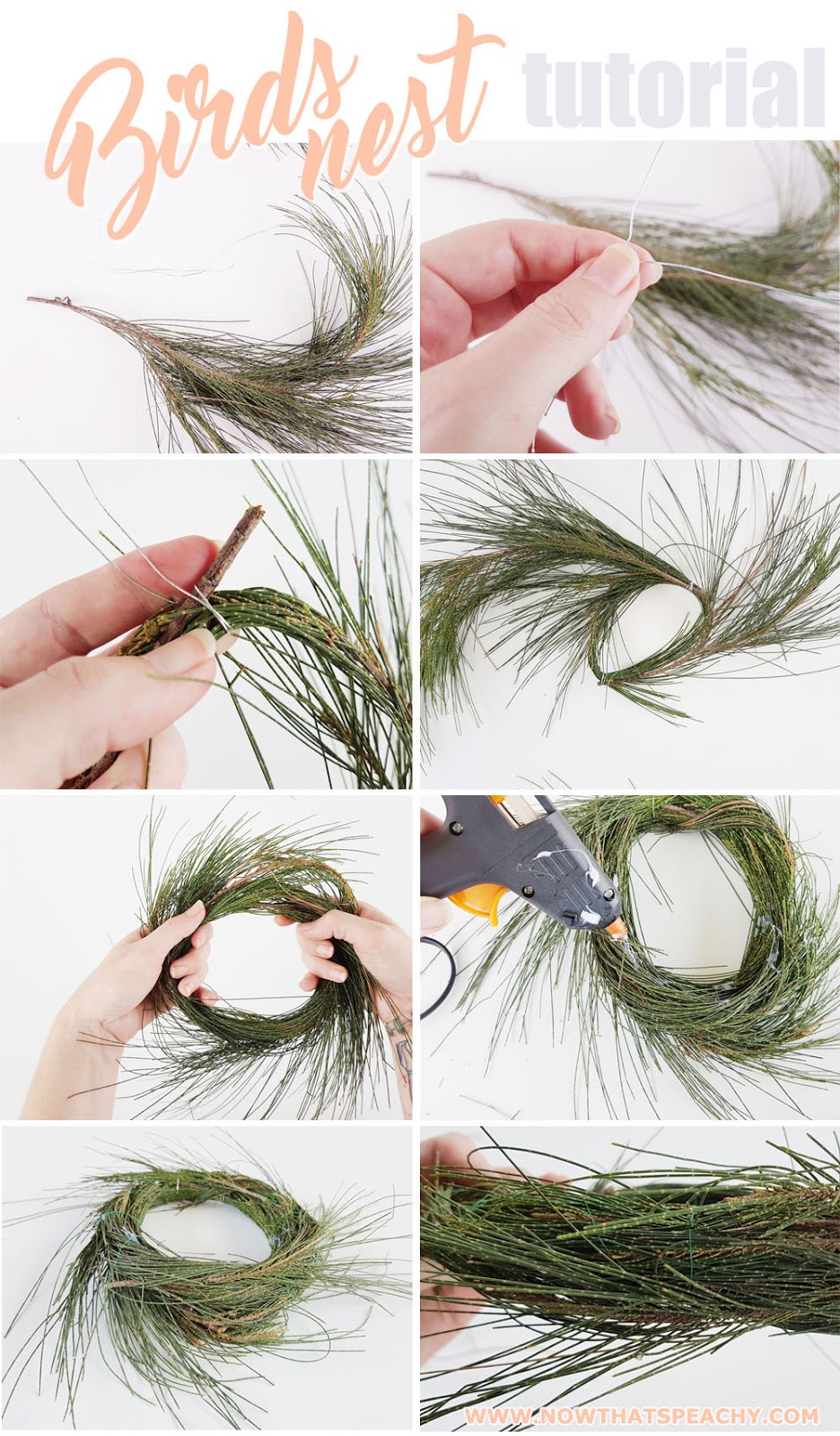 Birds nest tutorial

WWW.NOWTHATSPEACHY.COM