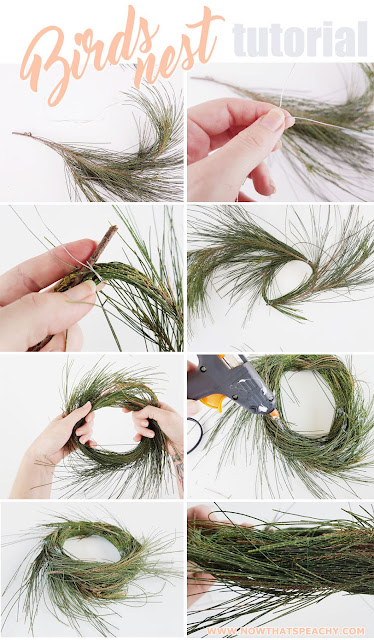 Birds nest tutorial

WWW.NOWTHATSPEACHY.COM