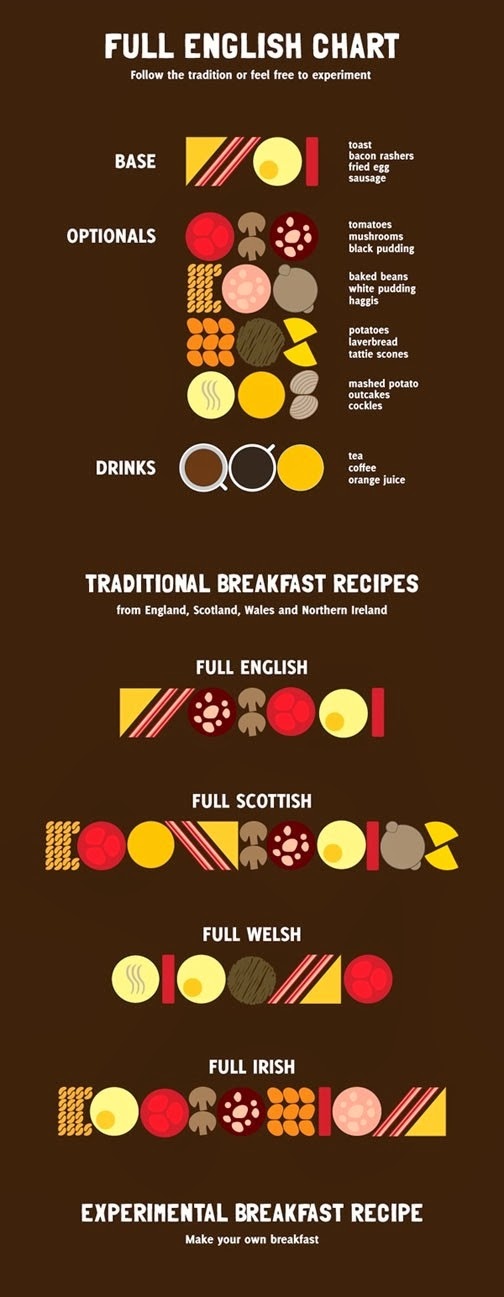 FULL ENGLISH CHART
Follow the tradition or feel free to experiment

BASE

toast
bacon rashers
fried egg
sausage

OPTIONALS

tomatoes
mushrooms
black pudding

baked beans
white pudding
haggis

potatoes
laverbread
tattie scones

mashed potato
outcakes
cockles

DRINKS

tea
coffee
orange juice

TRADITIONAL BREAKFAST RECIPES
from England, Scotland, Wales and Northern Ireland

FULL ENGLISH

FULL SCOTTISH

FULL WELSH

FULL IRISH

EXPERIMENTAL BREAKFAST RECIPE
Make your own breakfast