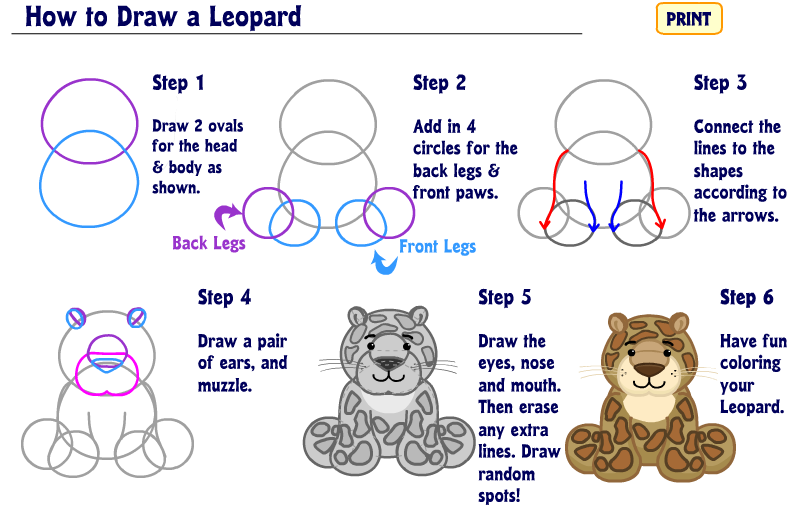 How to Draw a Leopard

PRINT

Step 1

Draw 2 ovals for the head & body as shown.

Step 2

Add in 4 circles for the back legs & front paws.

Back Legs

Front Legs

Step 3

Connect the lines to the shapes according to the arrows.

Step 4

Draw a pair of ears, and muzzle.

Step 5

Draw the eyes, nose and mouth. Then erase any extra lines. Draw random spots!

Step 6

Have fun coloring your Leopard.