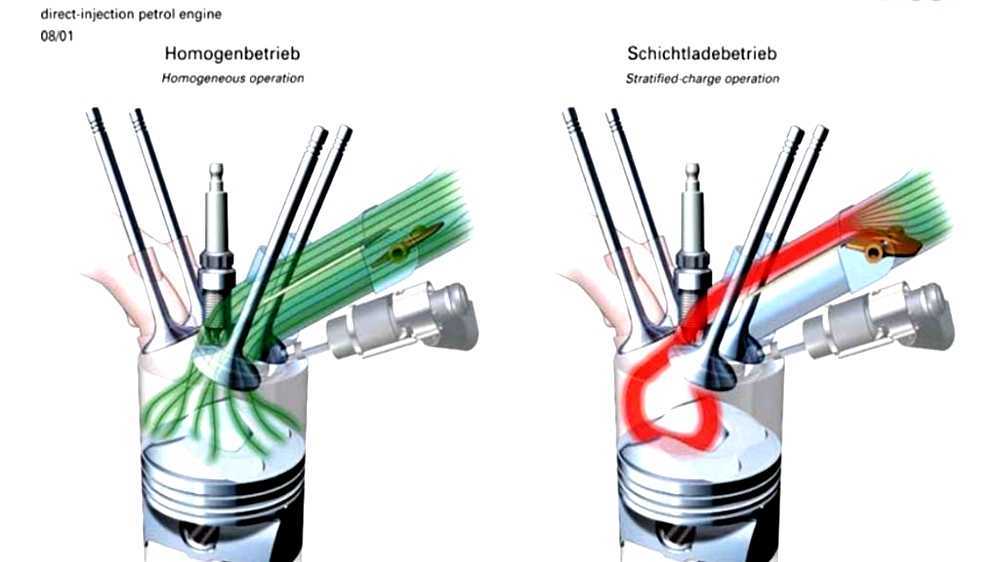 direct-injection petrol engine
08/01

Homogenbetrieb
Homogeneous operation

Schichtladebetrieb
Stratified-charge operation