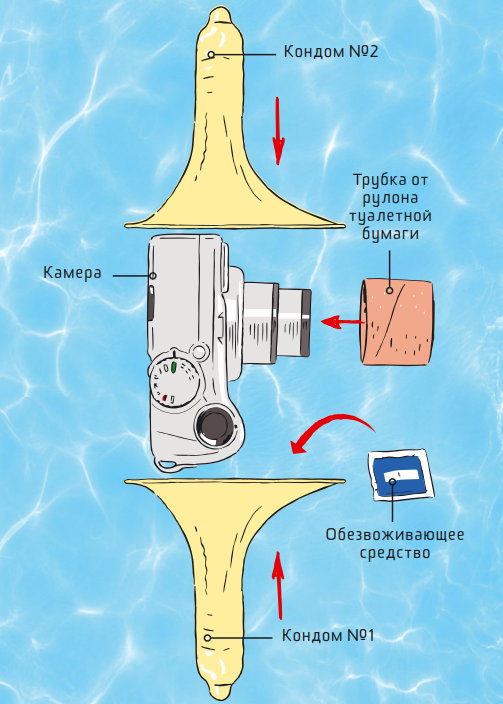 Кондом №2

Трубка от рулона туалетной бумаги

Камера

Обезвоживающее средство

Кондом №1