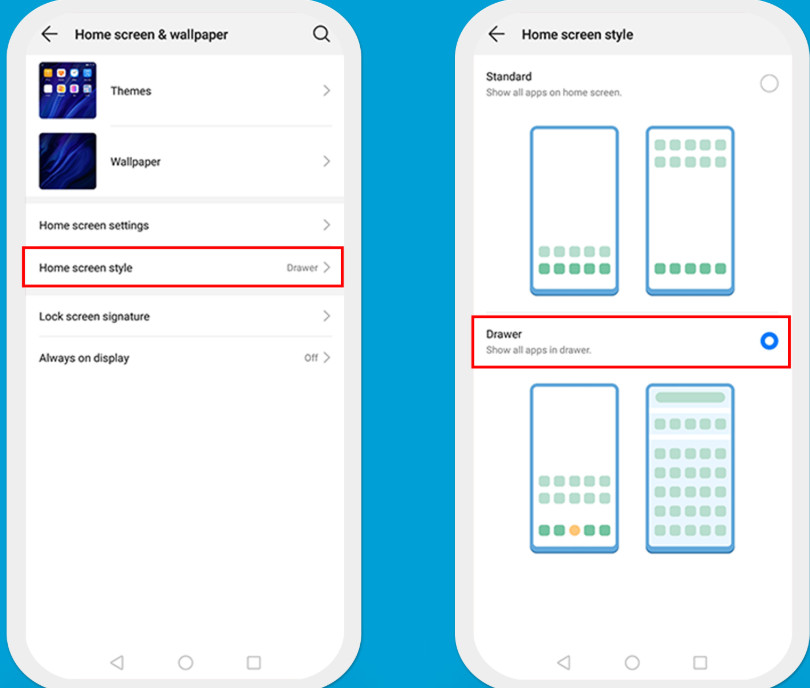 Home screen & wallpaper

Themes

Wallpaper

Home screen settings

Home screen style Drawer

Lock screen signature

Always on display Off

Home screen style

Standard
Show all apps on home screen.

Drawer
Show all apps in drawer.