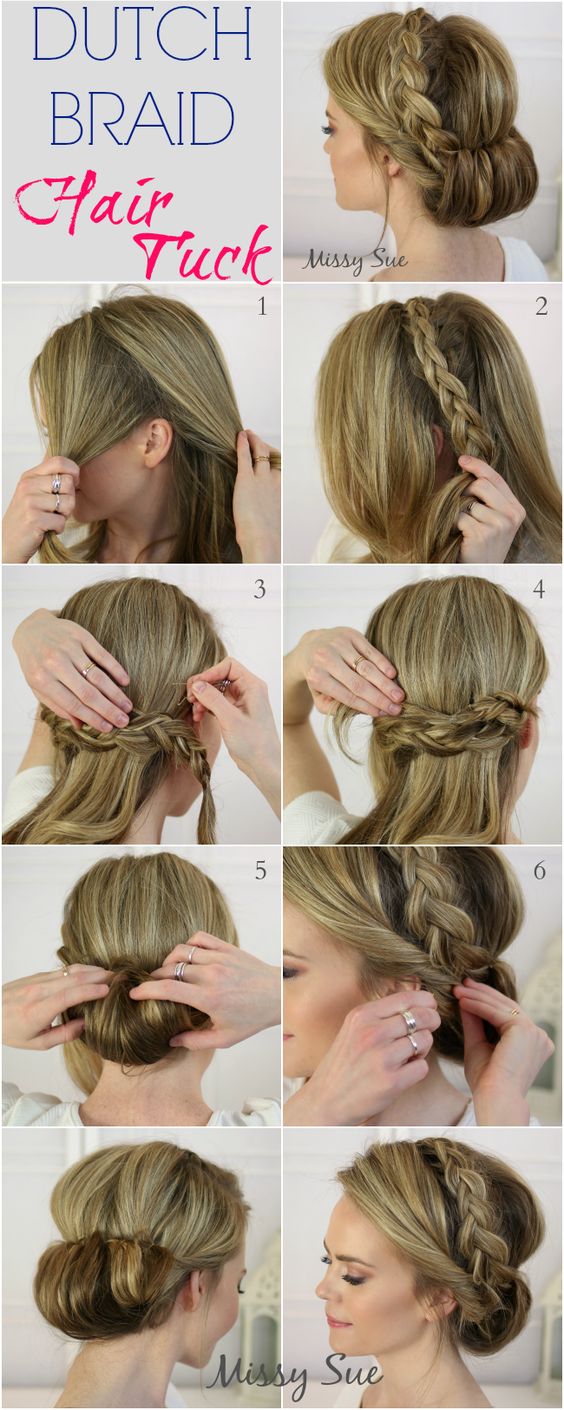 DUTCH BRAID
Hair Tuck

Missy Sue

1

2

3

4

5

6

Missy Sue