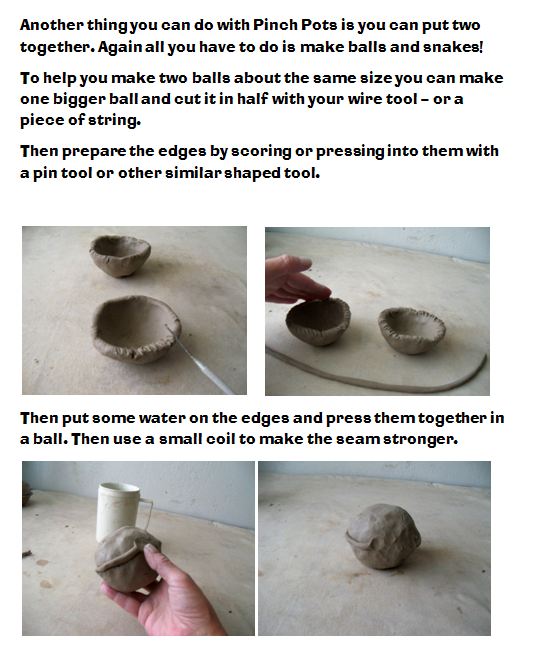 Another thing you can do with Pinch Pots is you can put two together. Again all you have to do is make balls and snakes!

To help you make two balls about the same size you can make one bigger ball and cut it in half with your wire tool – or a piece of string.

Then prepare the edges by scoring or pressing into them with a pin tool or other similar shaped tool.

Then put some water on the edges and press them together in a ball. Then use a small coil to make the seam stronger.