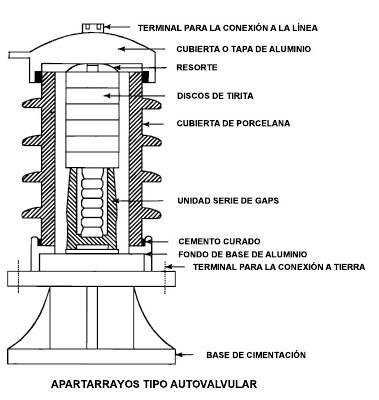 TERMINAL PARA LA CONEXIÓN A LA LÍNEA
CUBIERTA O TAPA DE ALUMINIO
RESORTE
DISCOS DE TIRITA
CUBIERTA DE PORCELANA
UNIDAD SERIE DE GAPS
CEMENTO CURADO
FONDO DE BASE DE ALUMINIO
TERMINAL PARA LA CONEXIÓN A TIERRA
BASE DE CIMENTACIÓN

APARTARRAYOS TIPO AUTOVALVULAR