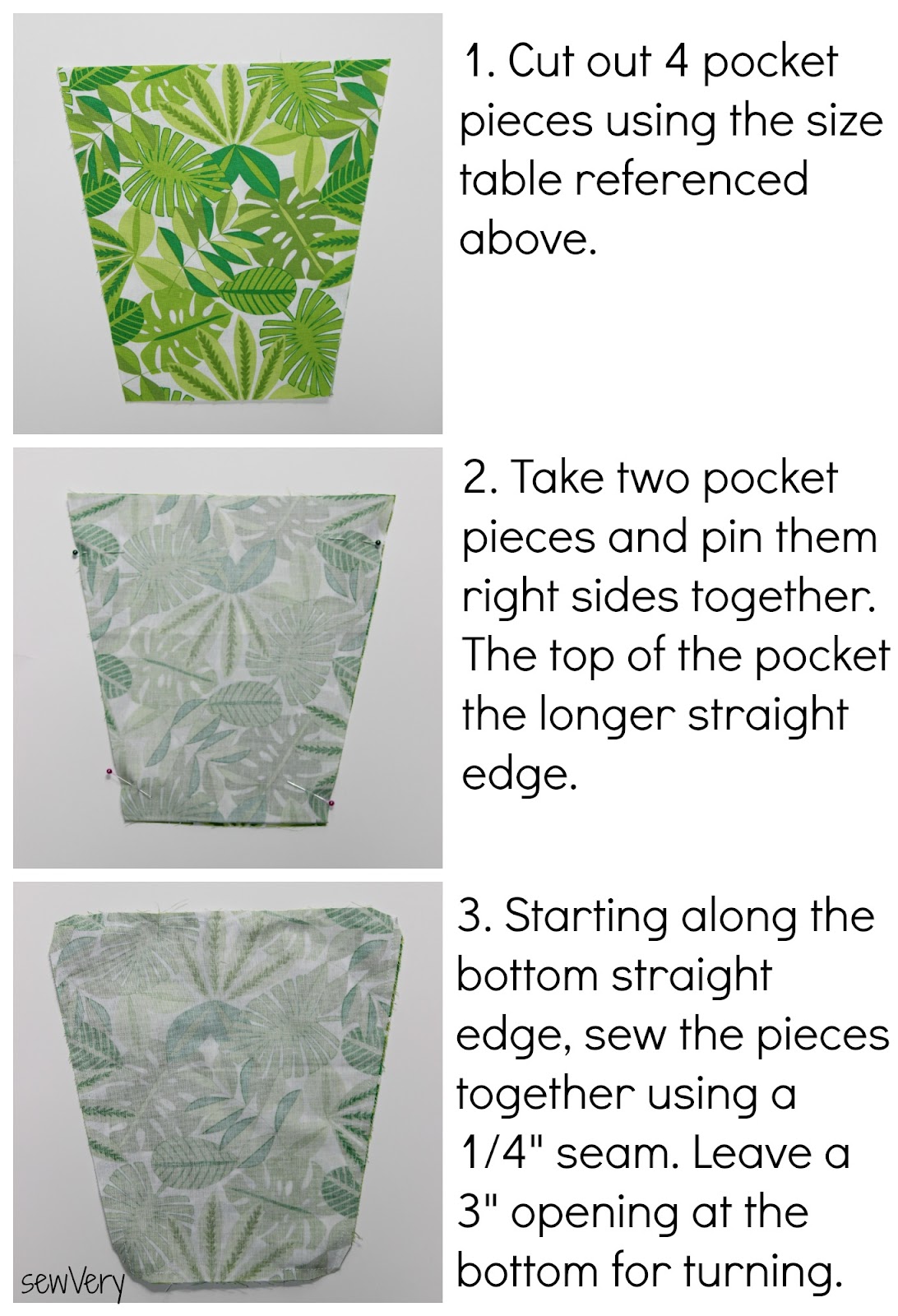 1. Cut out 4 pocket pieces using the size table referenced above.

2. Take two pocket pieces and pin them right sides together. The top of the pocket the longer straight edge.

3. Starting along the bottom straight edge, sew the pieces together using a 1/4" seam. Leave a 3" opening at the bottom for turning.

sewVery