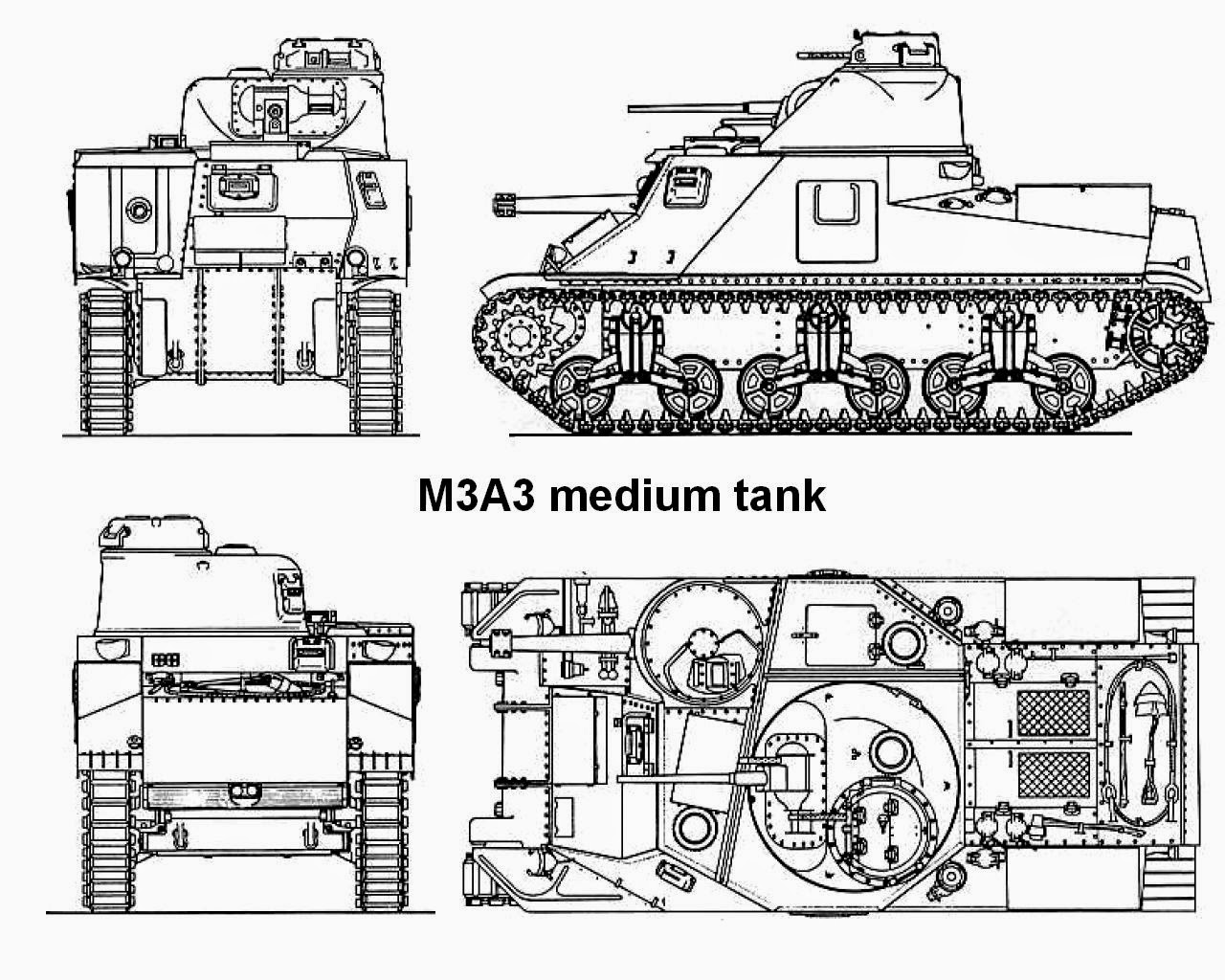 M3A3 medium tank