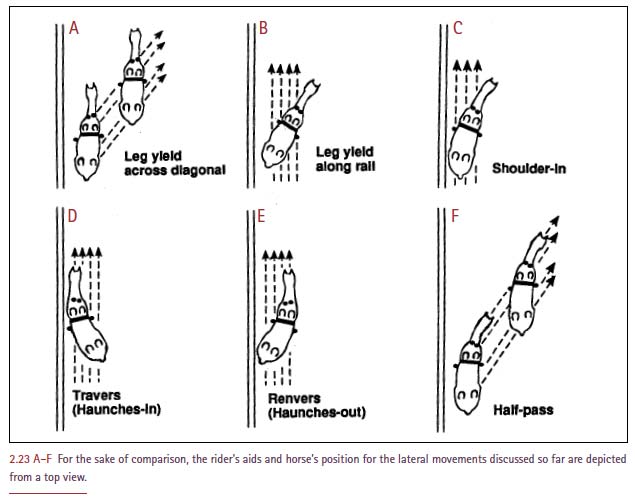 A

Leg yield across diagonal

B

Leg yield along rail

C

Shoulder-in

D

Travers (Haunches-in)

E

Renvers (Haunches-out)

F

Half-pass

2.23 A–F For the sake of comparison, the rider's aids and horse's position for the lateral movements discussed so far are depicted from a top view.