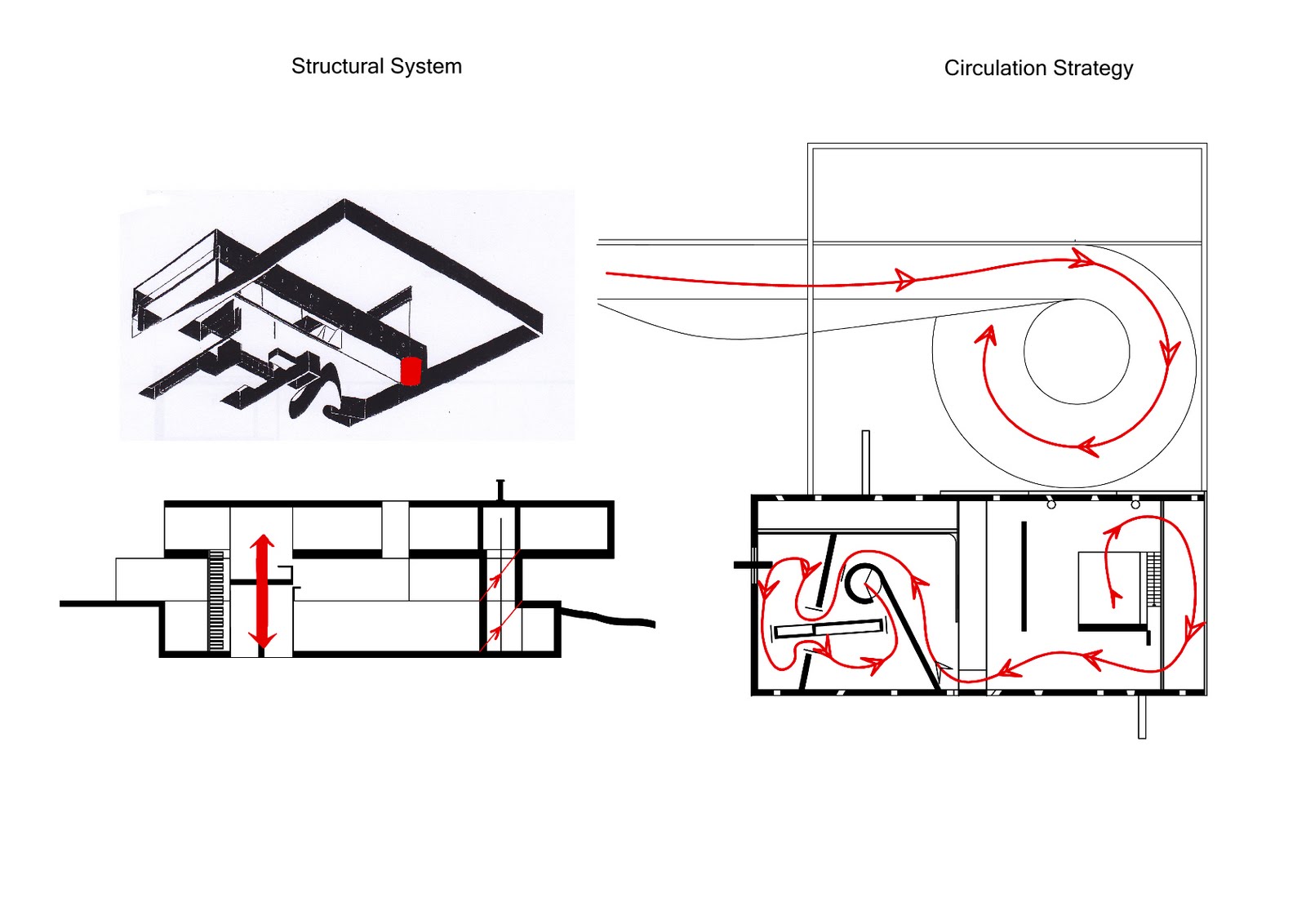 Structural System

Circulation Strategy