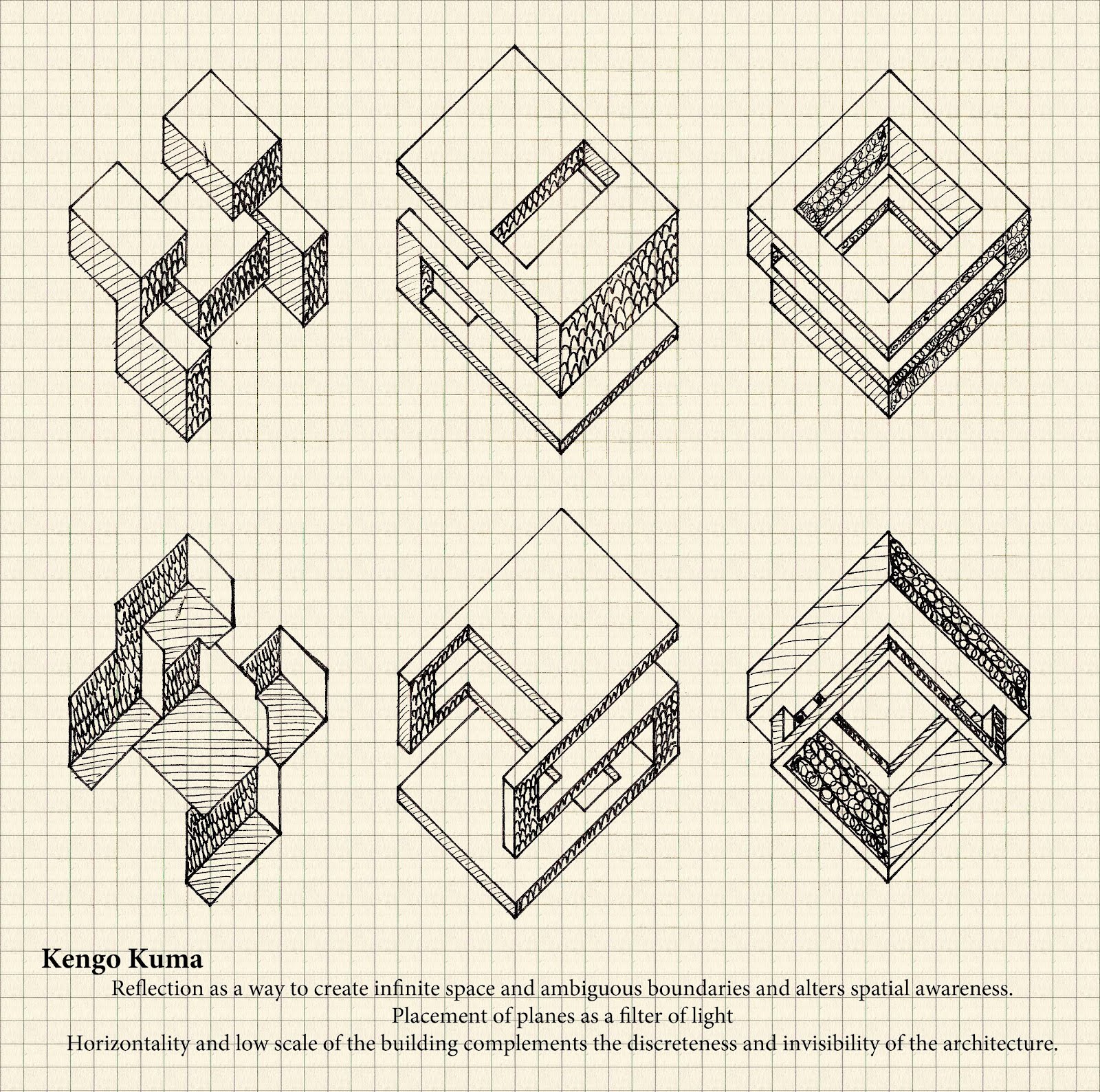 Kengo Kuma

Reflection as a way to create infinite space and ambiguous boundaries and alters spatial awareness.
Placement of planes as a filter of light
Horizontality and low scale of the building complements the discreteness and invisibility of the architecture.