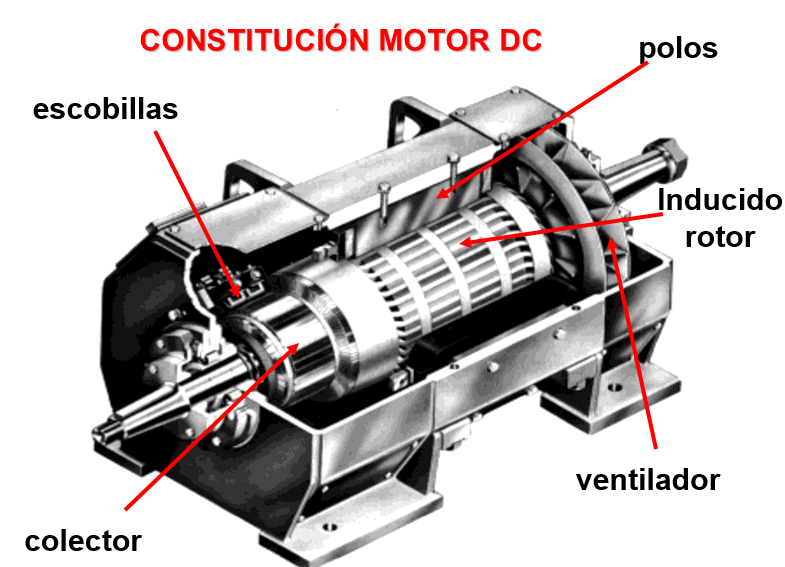 CONSTITUCIÓN MOTOR DC

polos

escobillas

Inducido
rotor

ventilador

colector