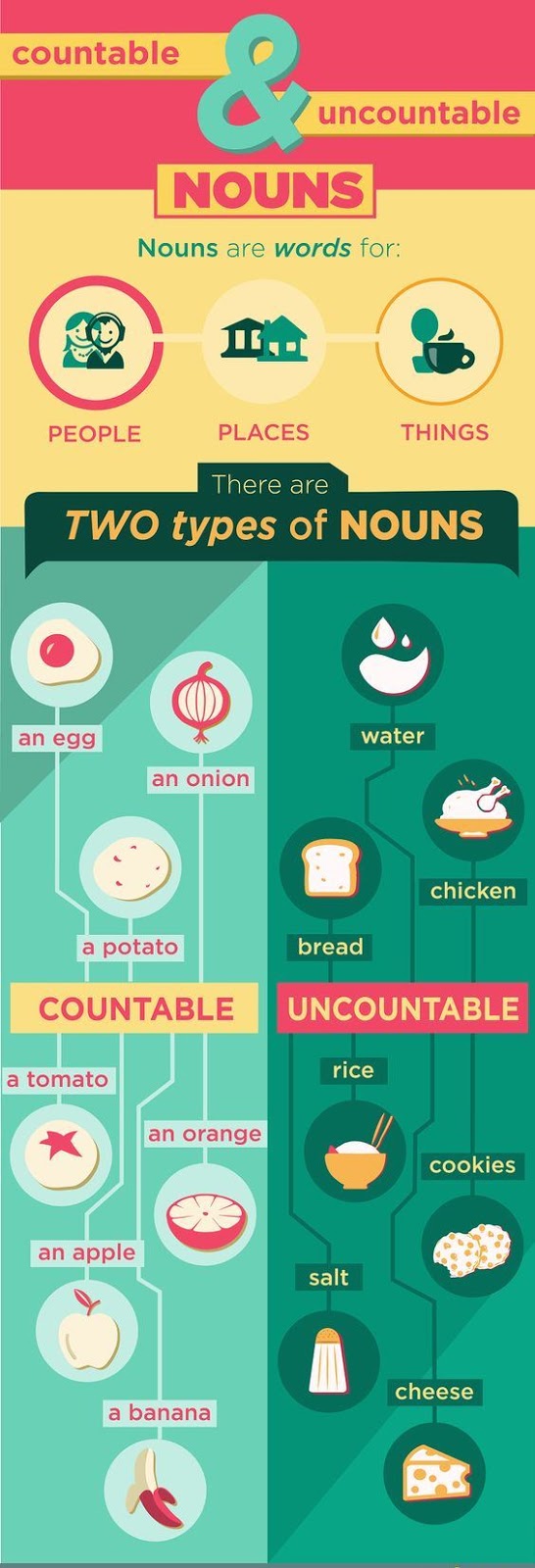 countable & uncountable

NOUNS

Nouns are words for:

PEOPLE

PLACES

THINGS

There are TWO types of NOUNS

an egg

an onion

a potato

COUNTABLE

a tomato

an orange

an apple

a banana

water

chicken

bread

UNCOUNTABLE

rice

cookies

salt

cheese