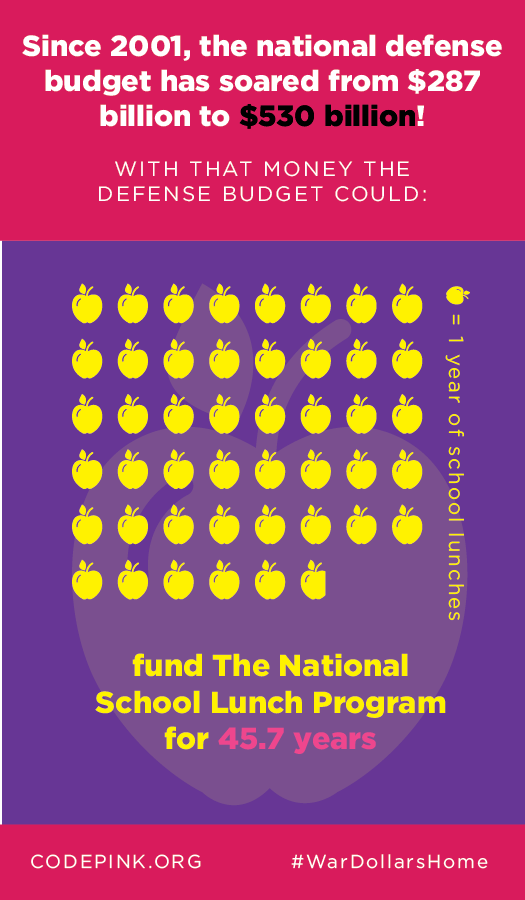 Since 2001, the national defense budget has soared from $287 billion to $530 billion!

WITH THAT MONEY THE DEFENSE BUDGET COULD:

= 1 year of school lunches

fund The National School Lunch Program for 45.7 years

CODEPINK.ORG

#WarDollarsHome