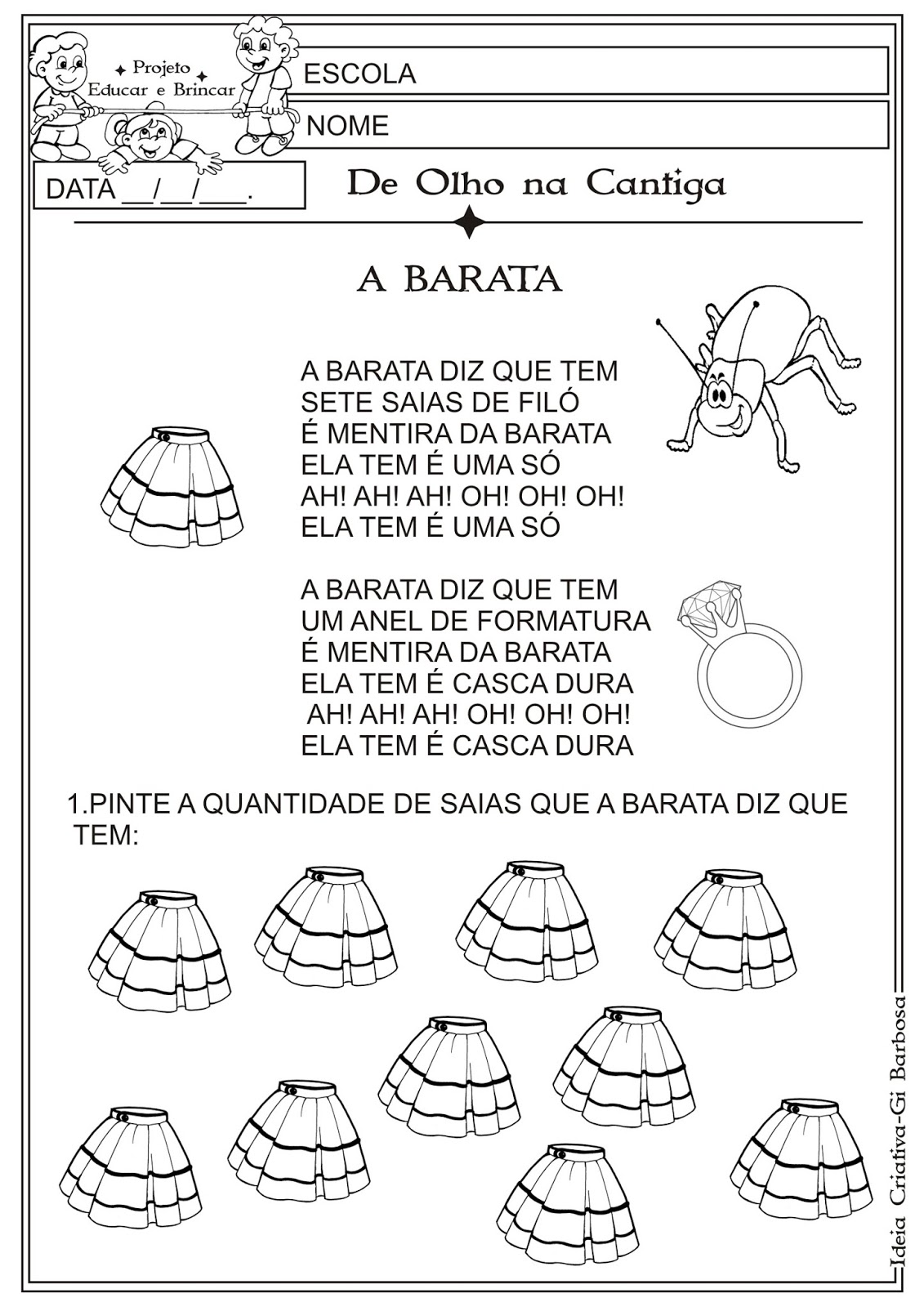 Projeto Educar e Brincar

ESCOLA

NOME

DATA __/__/___.

De Olho na Cantiga

A BARATA

A BARATA DIZ QUE TEM
SETE SAIAS DE FILÓ
É MENTIRA DA BARATA
ELA TEM É UMA SÓ
AH! AH! AH! OH! OH! OH!
ELA TEM É UMA SÓ

A BARATA DIZ QUE TEM
UM ANEL DE FORMATURA
É MENTIRA DA BARATA
ELA TEM É CASCA DURA
AH! AH! AH! OH! OH! OH!
ELA TEM É CASCA DURA

1.PINTE A QUANTIDADE DE SAIAS QUE A BARATA DIZ QUE TEM:

Ideia Criativa-Gi Barbosa