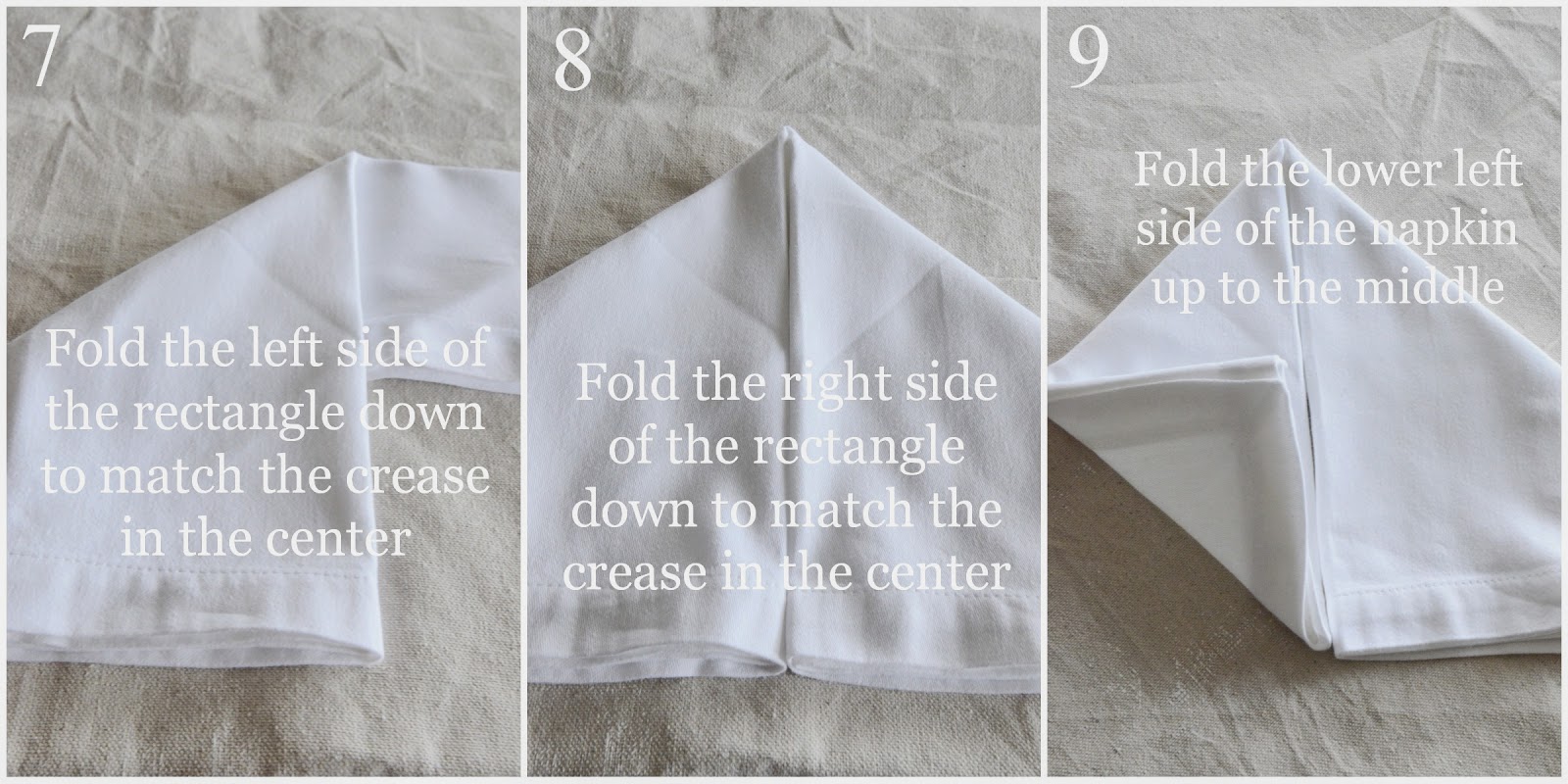 7

Fold the left side of the rectangle down to match the crease in the center

8

Fold the right side of the rectangle down to match the crease in the center

9

Fold the lower left side of the napkin up to the middle