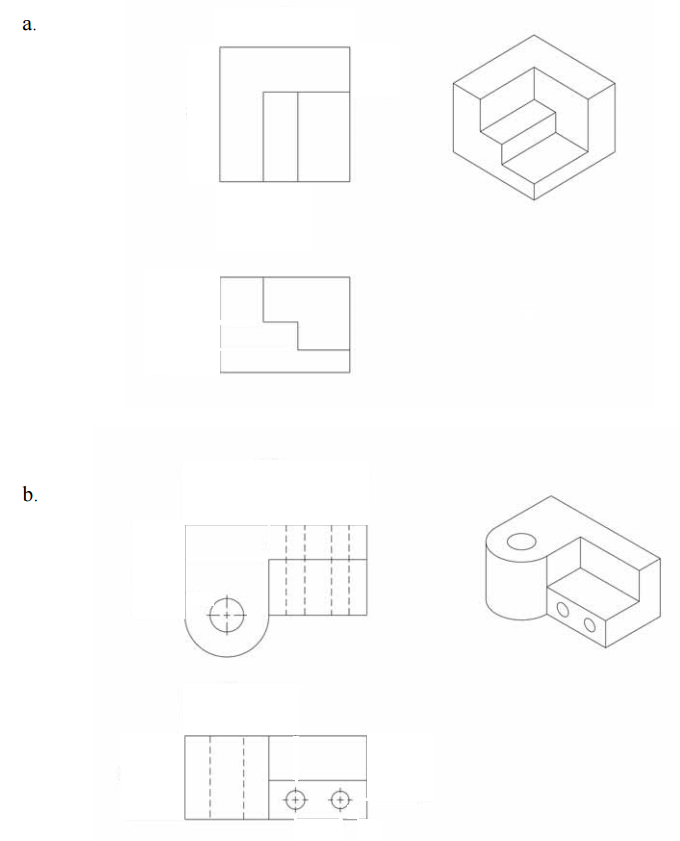 a.

b.