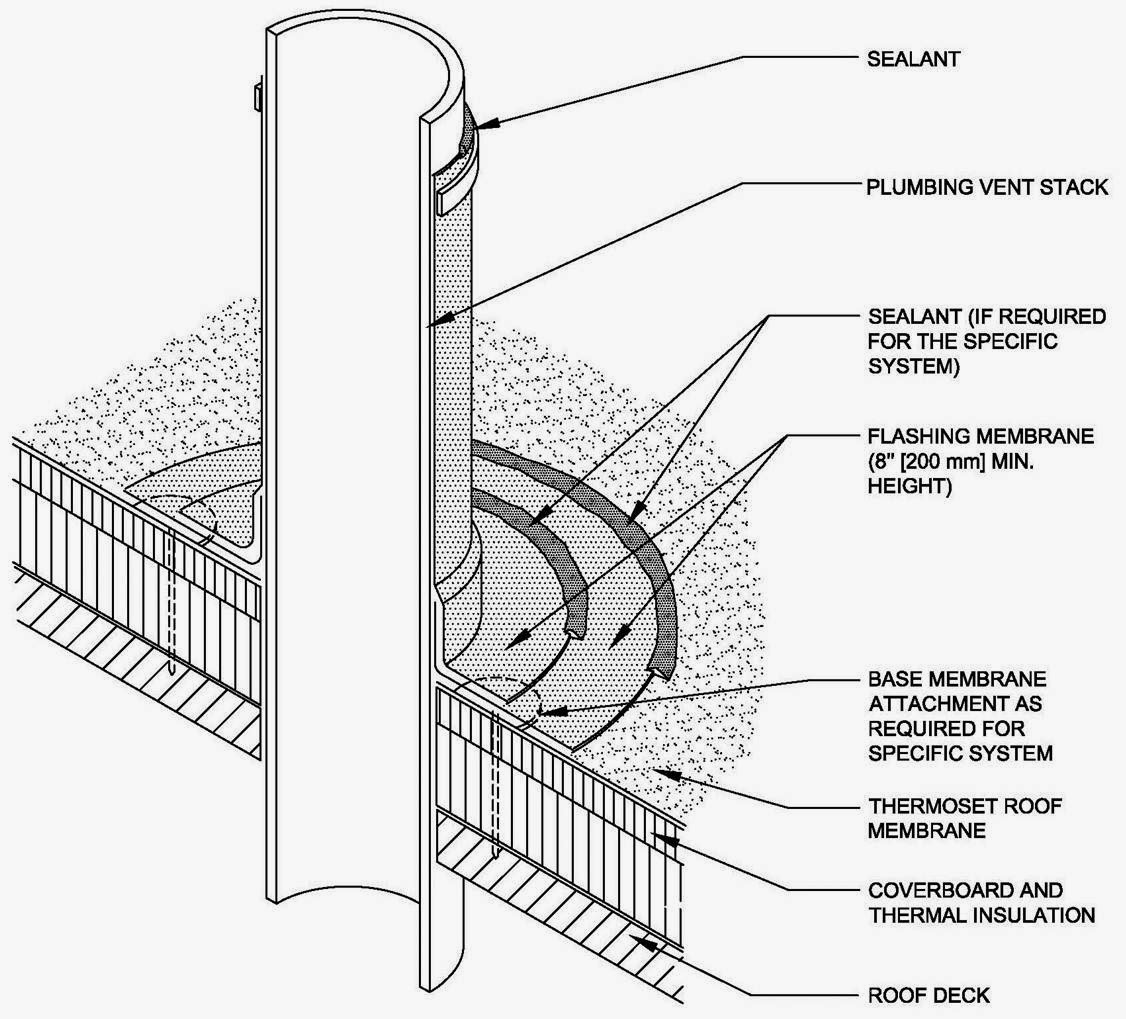 SEALANT

PLUMBING VENT STACK

SEALANT (IF REQUIRED FOR THE SPECIFIC SYSTEM)

FLASHING MEMBRANE (8" [200 mm] MIN. HEIGHT)

BASE MEMBRANE ATTACHMENT AS REQUIRED FOR SPECIFIC SYSTEM

THERMOSET ROOF MEMBRANE

COVERBOARD AND THERMAL INSULATION

ROOF DECK