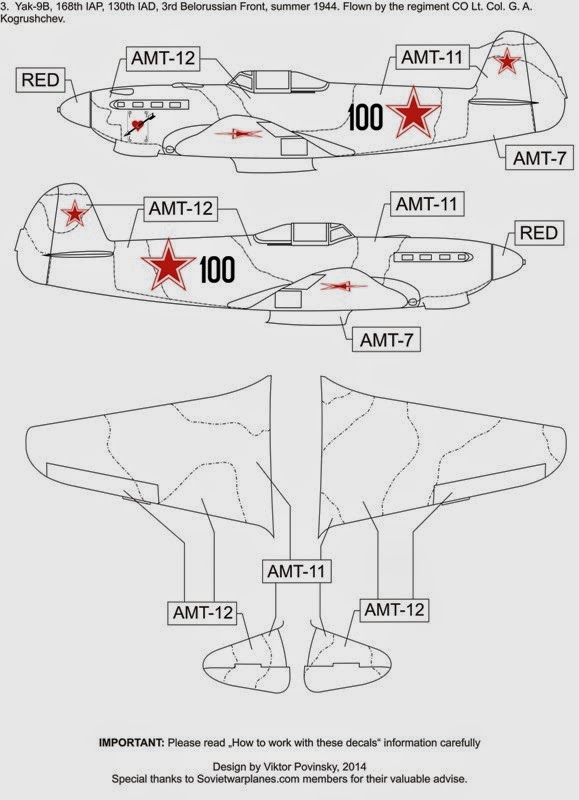 3. Yak-9B, 168th IAP, 130th IAD, 3rd Belorussian Front, summer 1944. Flown by the regiment CO Lt. Col. G. A. Kogrushchev.

RED
AMT-12
AMT-11
100
AMT-7

AMT-12
AMT-11
RED
100
AMT-7

AMT-11
AMT-12
AMT-12

IMPORTANT: Please read „How to work with these decals“ information carefully

Design by Viktor Povinsky, 2014
Special thanks to Sovietwarplanes.com members for their valuable advise.