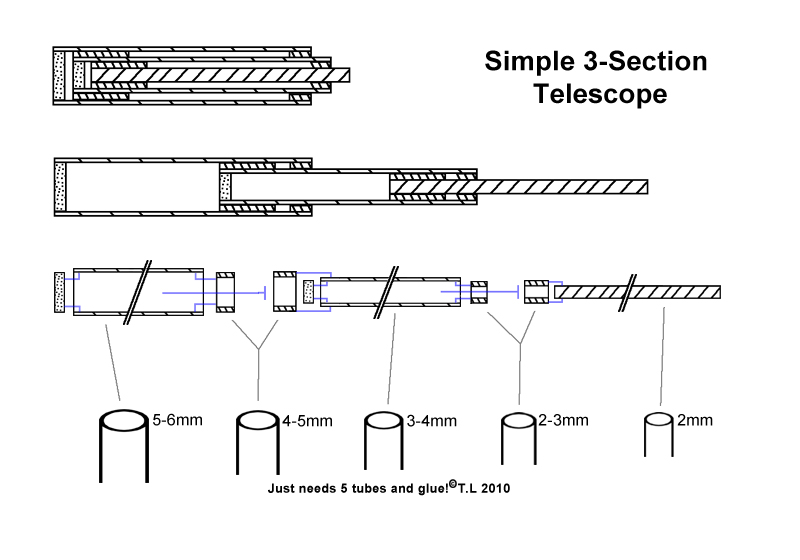 Simple 3-Section Telescope

5-6mm

4-5mm

3-4mm

2-3mm

2mm

Just needs 5 tubes and glue!©T.L 2010