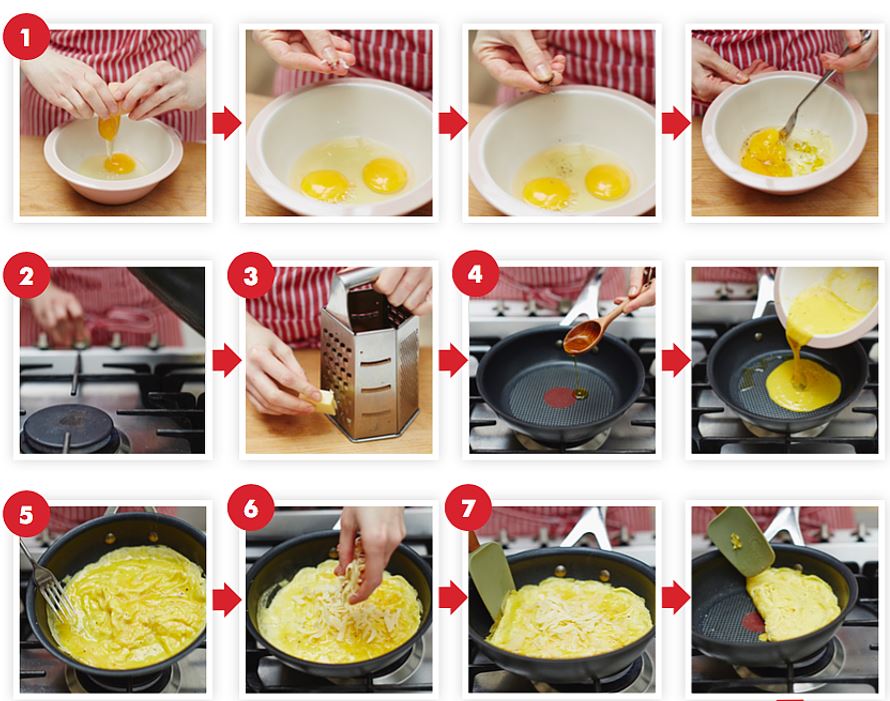 1

2

3

4

5

6

7