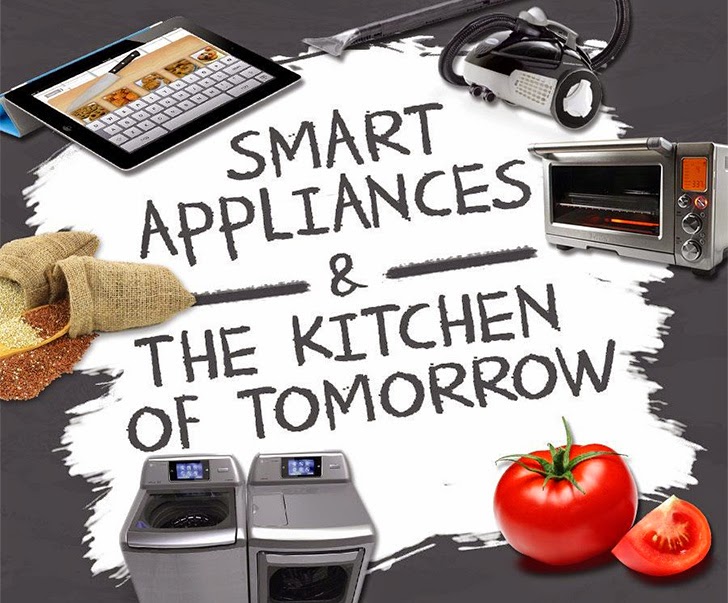 SMART APPLIANCES & THE KITCHEN OF TOMORROW