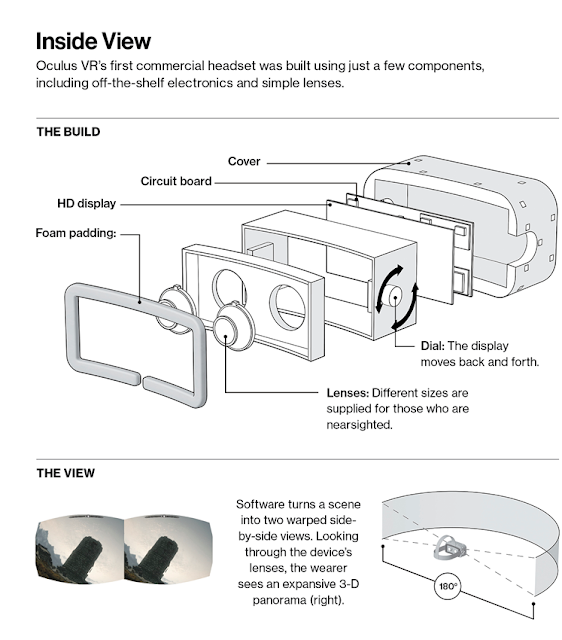 Inside View

Oculus VR's first commercial headset was built using just a few components, including off-the-shelf electronics and simple lenses.

THE BUILD

Cover

Circuit board

HD display

Foam padding:

Dial: The display moves back and forth.

Lenses: Different sizes are supplied for those who are nearsighted.

THE VIEW

Software turns a scene into two warped side-by-side views. Looking through the device's lenses, the wearer sees an expansive 3-D panorama (right).

180°