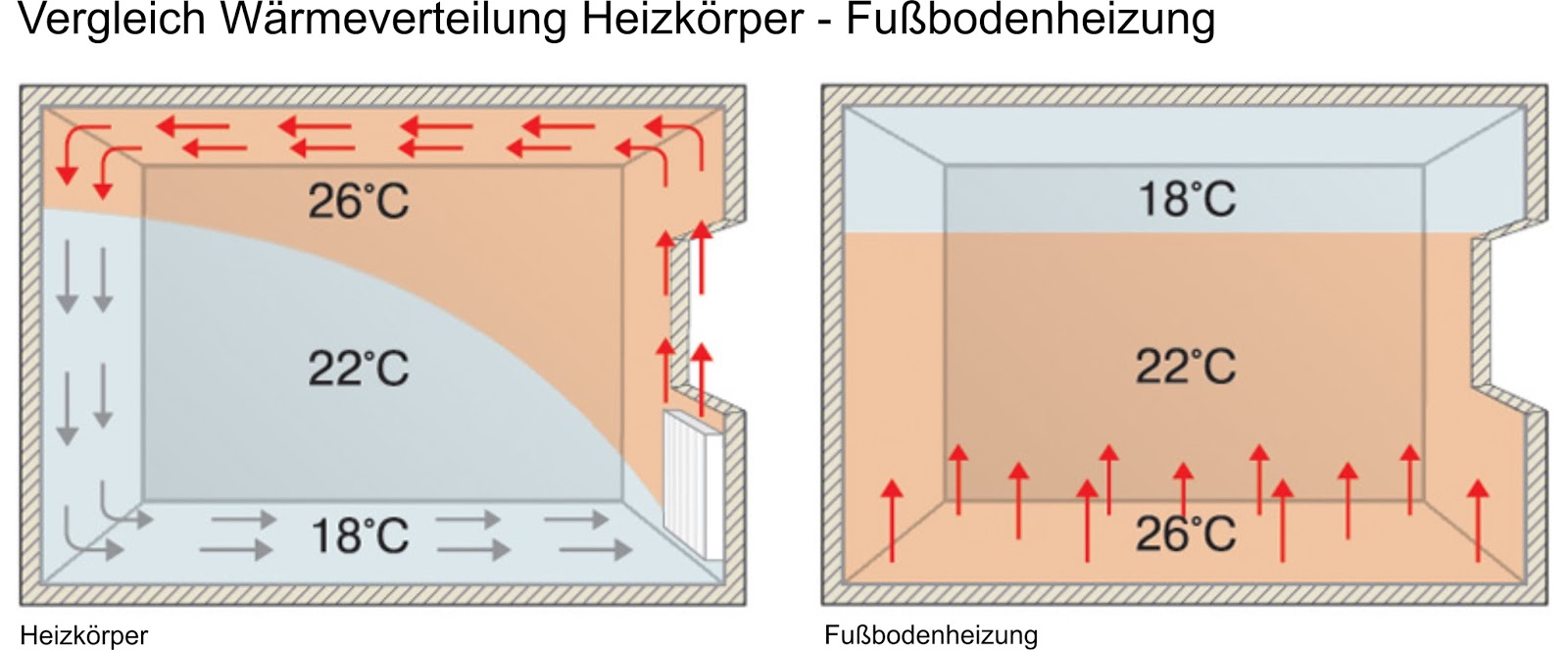 Vergleich Wärmeverteilung Heizkörper - Fußbodenheizung

26°C

22°C

18°C

Heizkörper

18°C

22°C

26°C

Fußbodenheizung