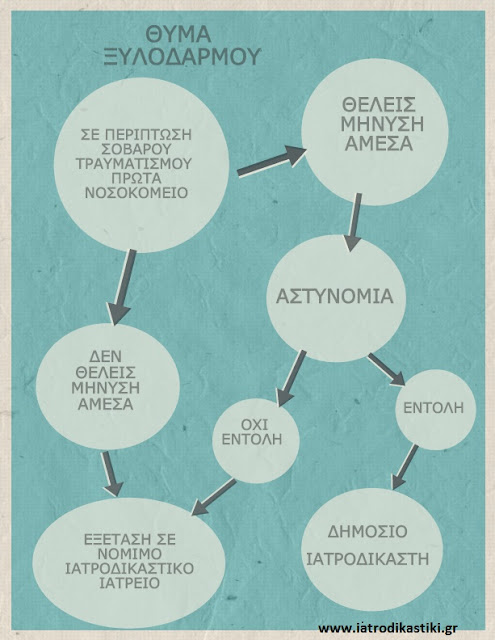 ΘΥΜΑ ΞΥΛΟΔΑΡΜΟΥ

ΣΕ ΠΕΡΙΠΤΩΣΗ ΣΟΒΑΡΟΥ ΤΡΑΥΜΑΤΙΣΜΟΥ ΠΡΩΤΑ ΝΟΣΟΚΟΜΕΙΟ

ΘΕΛΕΙΣ ΜΗΝΥΣΗ ΑΜΕΣΑ

ΑΣΤΥΝΟΜΙΑ

ΔΕΝ ΘΕΛΕΙΣ ΜΗΝΥΣΗ ΑΜΕΣΑ

ΟΧΙ ΕΝΤΟΛΗ

ΕΝΤΟΛΗ

ΕΞΕΤΑΣΗ ΣΕ ΝΟΜΙΜΟ ΙΑΤΡΟΔΙΚΑΣΤΙΚΟ ΙΑΤΡΕΙΟ

ΔΗΜΟΣΙΟ ΙΑΤΡΟΔΙΚΑΣΤΗ

www.iatrodikastiki.gr