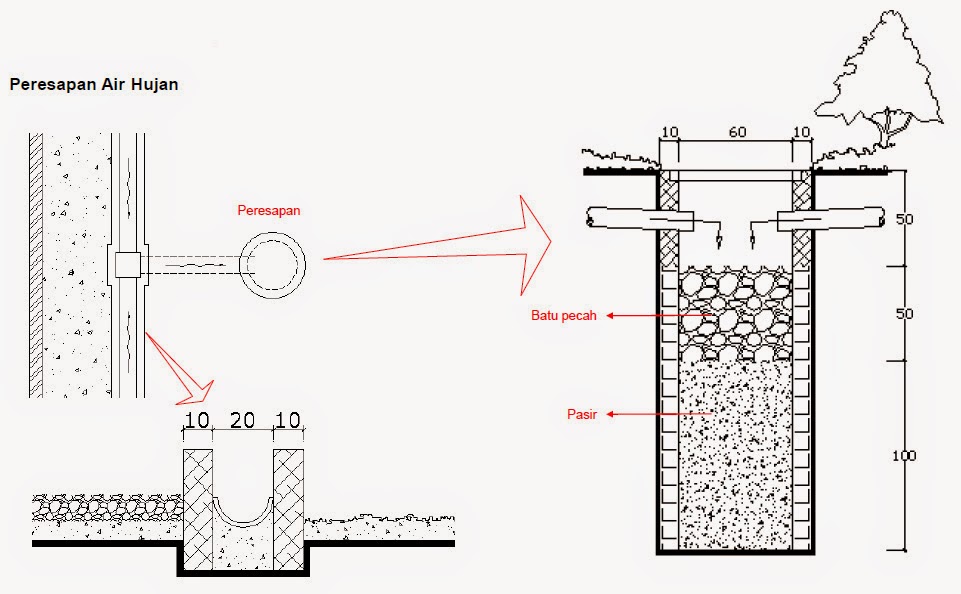 Peresapan Air Hujan

Peresapan

10 20 10

10 60 10

50

50

100

Batu pecah

Pasir