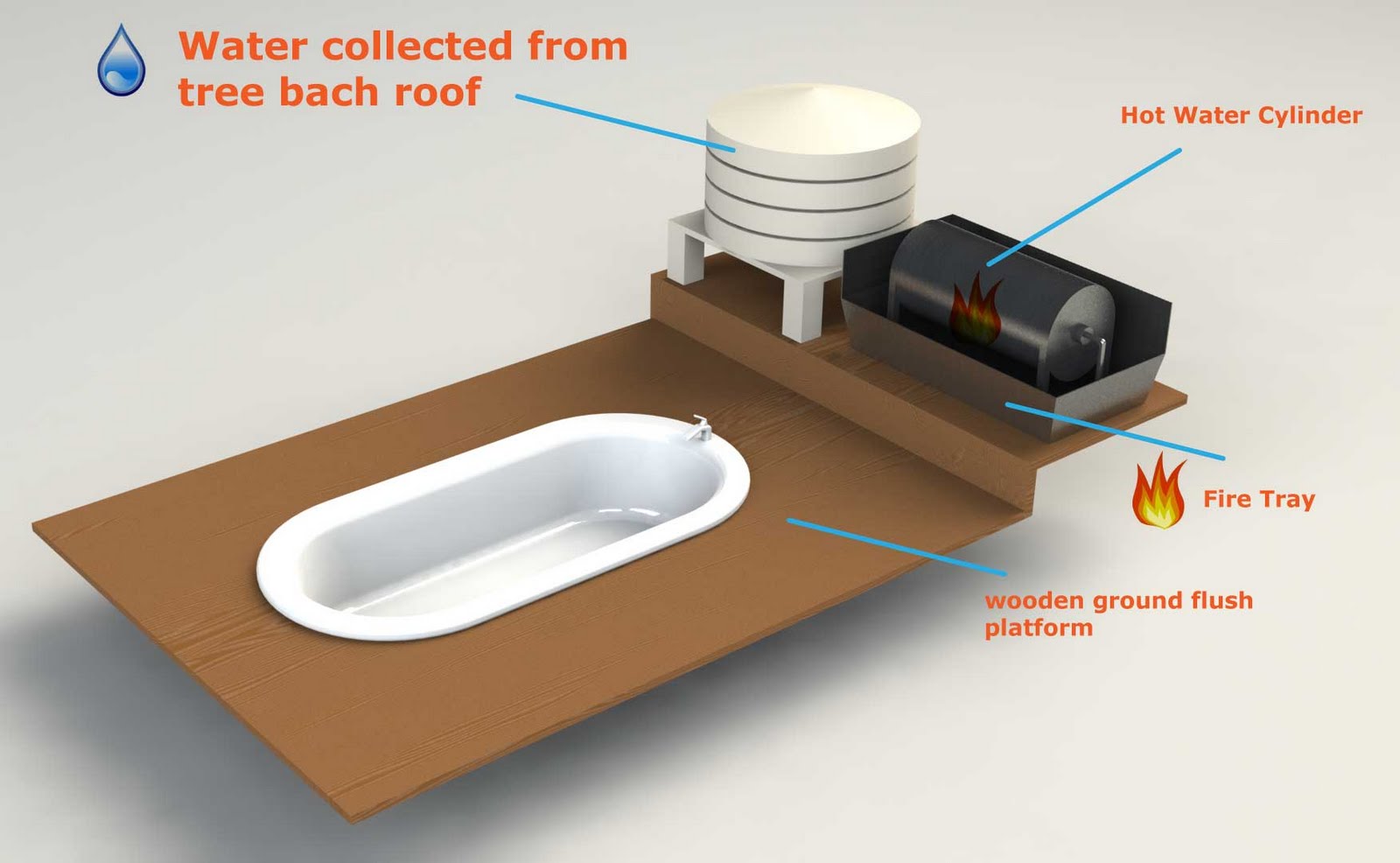 Water collected from tree bach roof

Hot Water Cylinder

Fire Tray

wooden ground flush platform