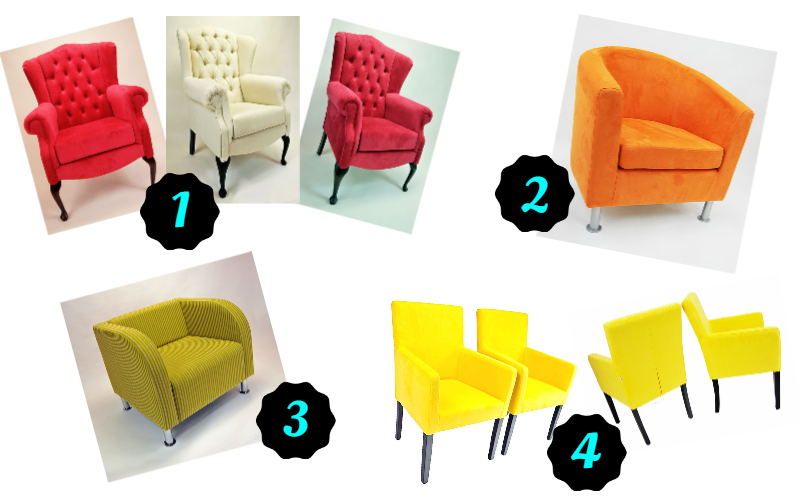 1

2

3

4