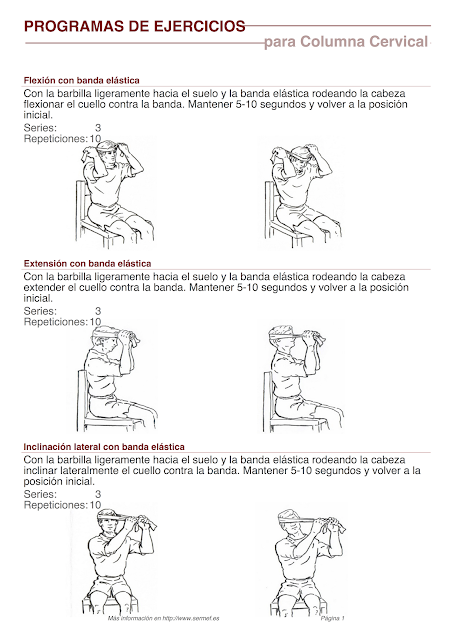 PROGRAMAS DE EJERCICIOS
para Columna Cervical

Flexión con banda elástica
Con la barbilla ligeramente hacia el suelo y la banda elástica rodeando la cabeza flexionar el cuello contra la banda. Mantener 5-10 segundos y volver a la posición inicial.
Series: 3
Repeticiones: 10

Extensión con banda elástica
Con la barbilla ligeramente hacia el suelo y la banda elástica rodeando la cabeza extender el cuello contra la banda. Mantener 5-10 segundos y volver a la posición inicial.
Series: 3
Repeticiones: 10

Inclinación lateral con banda elástica
Con la barbilla ligeramente hacia el suelo y la banda elástica rodeando la cabeza inclinar lateralmente el cuello contra la banda. Mantener 5-10 segundos y volver a la posición inicial.
Series: 3
Repeticiones: 10

Más información en http://www.sermef.es
Página 1