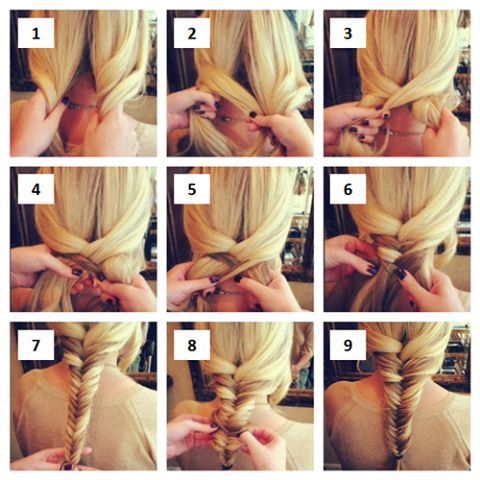 1

2

3

4

5

6

7

8

9