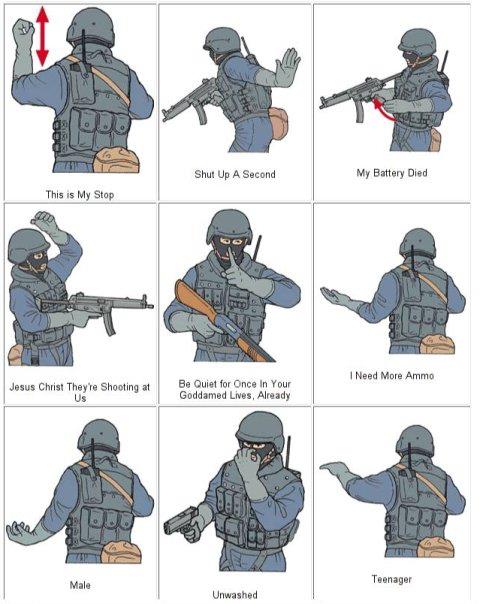 This is My Stop

Shut Up A Second

My Battery Died

Jesus Christ They're Shooting at Us

Be Quiet for Once In Your Goddamed Lives, Already

I Need More Ammo

Male

Unwashed

Teenager