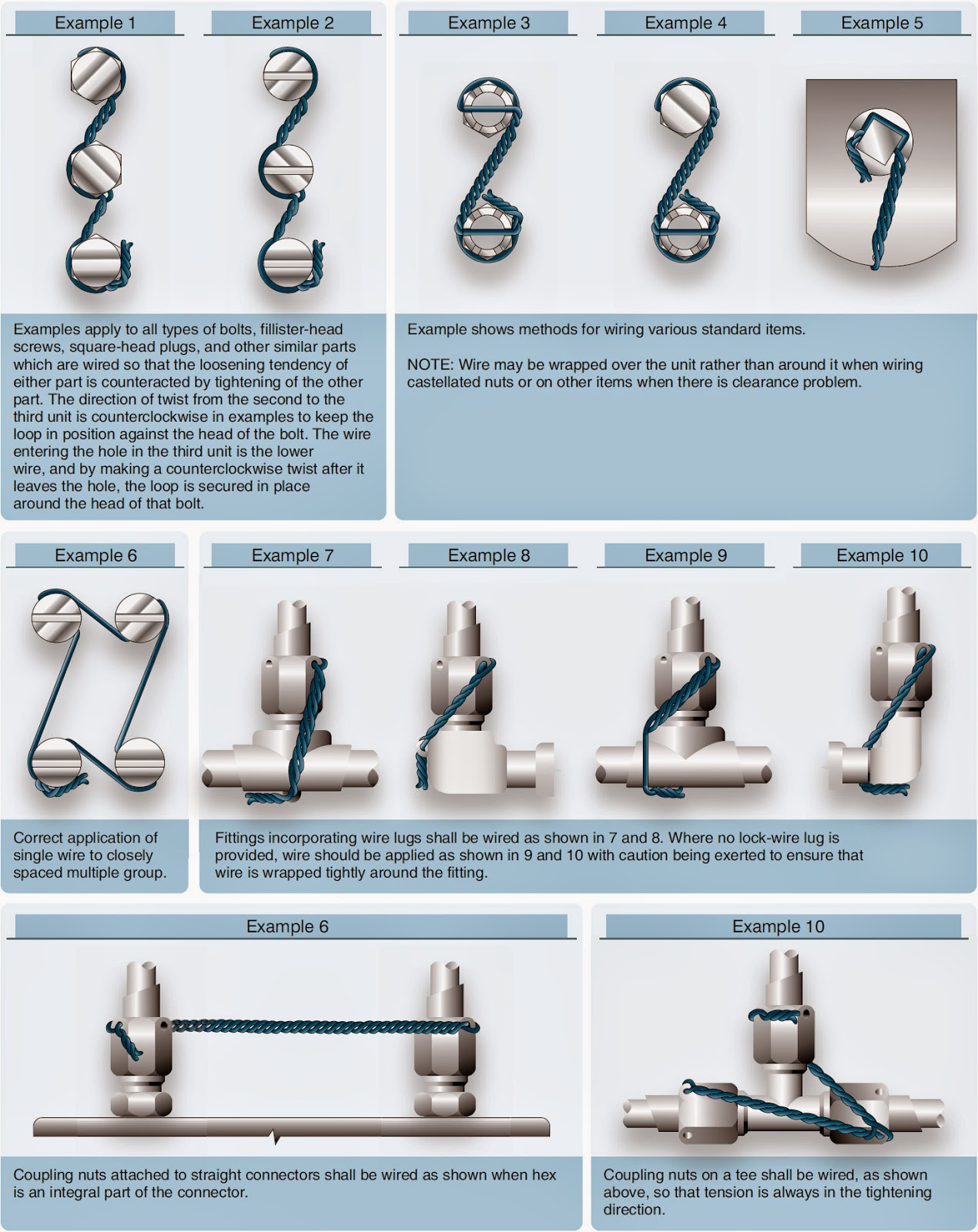 Example 1

Example 2

Examples apply to all types of bolts, fillister-head screws, square-head plugs, and other similar parts which are wired so that the loosening tendency of either part is counteracted by tightening of the other part. The direction of twist from the second to the third unit is counterclockwise in examples to keep the loop in position against the head of the bolt. The wire entering the hole in the third unit is the lower wire, and by making a counterclockwise twist after it leaves the hole, the loop is secured in place around the head of that bolt.

Example 3

Example 4

Example 5

Example shows methods for wiring various standard items.

NOTE: Wire may be wrapped over the unit rather than around it when wiring castellated nuts or on other items when there is clearance problem.

Example 6

Correct application of single wire to closely spaced multiple group.

Example 7

Example 8

Example 9

Example 10

Fittings incorporating wire lugs shall be wired as shown in 7 and 8. Where no lock-wire lug is provided, wire should be applied as shown in 9 and 10 with caution being exerted to ensure that wire is wrapped tightly around the fitting.

Example 6

Coupling nuts attached to straight connectors shall be wired as shown when hex is an integral part of the connector.

Example 10

Coupling nuts on a tee shall be wired, as shown above, so that tension is always in the tightening direction.