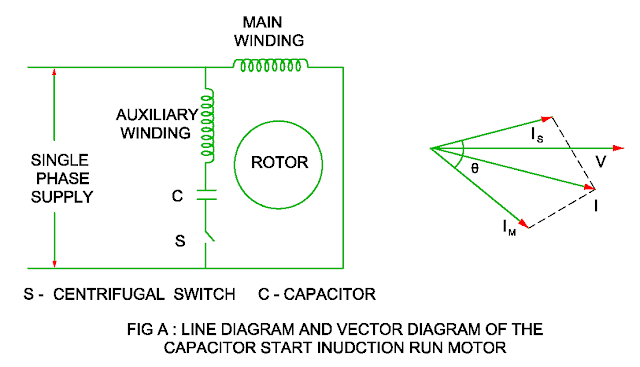 MAIN WINDING

AUXILIARY WINDING

SINGLE PHASE SUPPLY

ROTOR

C

S

$I_S$

V

θ

I

$I_M$

S - CENTRIFUGAL SWITCH C - CAPACITOR

FIG A : LINE DIAGRAM AND VECTOR DIAGRAM OF THE CAPACITOR START INUDCTION RUN MOTOR