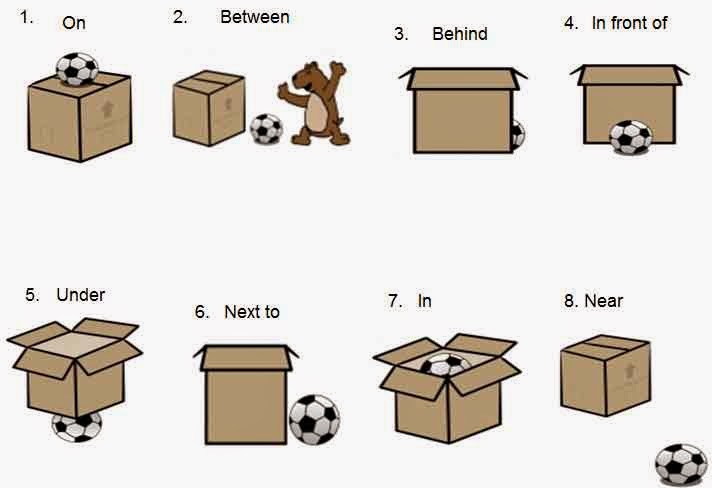 1. On

2. Between

3. Behind

4. In front of

5. Under

6. Next to

7. In

8. Near