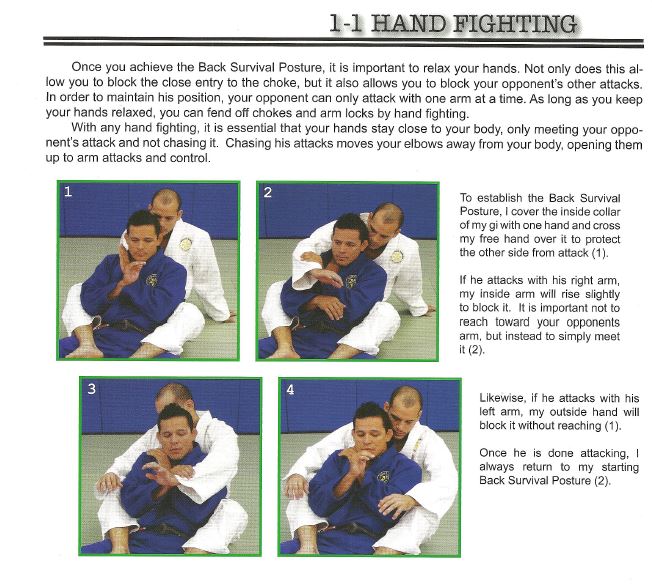 1-1 HAND FIGHTING

Once you achieve the Back Survival Posture, it is important to relax your hands. Not only does this allow you to block the close entry to the choke, but it also allows you to block your opponent's other attacks. In order to maintain his position, your opponent can only attack with one arm at a time. As long as you keep your hands relaxed, you can fend off chokes and arm locks by hand fighting.

With any hand fighting, it is essential that your hands stay close to your body, only meeting your opponent's attack and not chasing it. Chasing his attacks moves your elbows away from your body, opening them up to arm attacks and control.

1

2

To establish the Back Survival Posture, I cover the inside collar of my gi with one hand and cross my free hand over it to protect the other side from attack (1).

If he attacks with his right arm, my inside arm will rise slightly to block it. It is important not to reach toward your opponents arm, but instead to simply meet it (2).

3

4

Likewise, if he attacks with his left arm, my outside hand will block it without reaching (1).

Once he is done attacking, I always return to my starting Back Survival Posture (2).