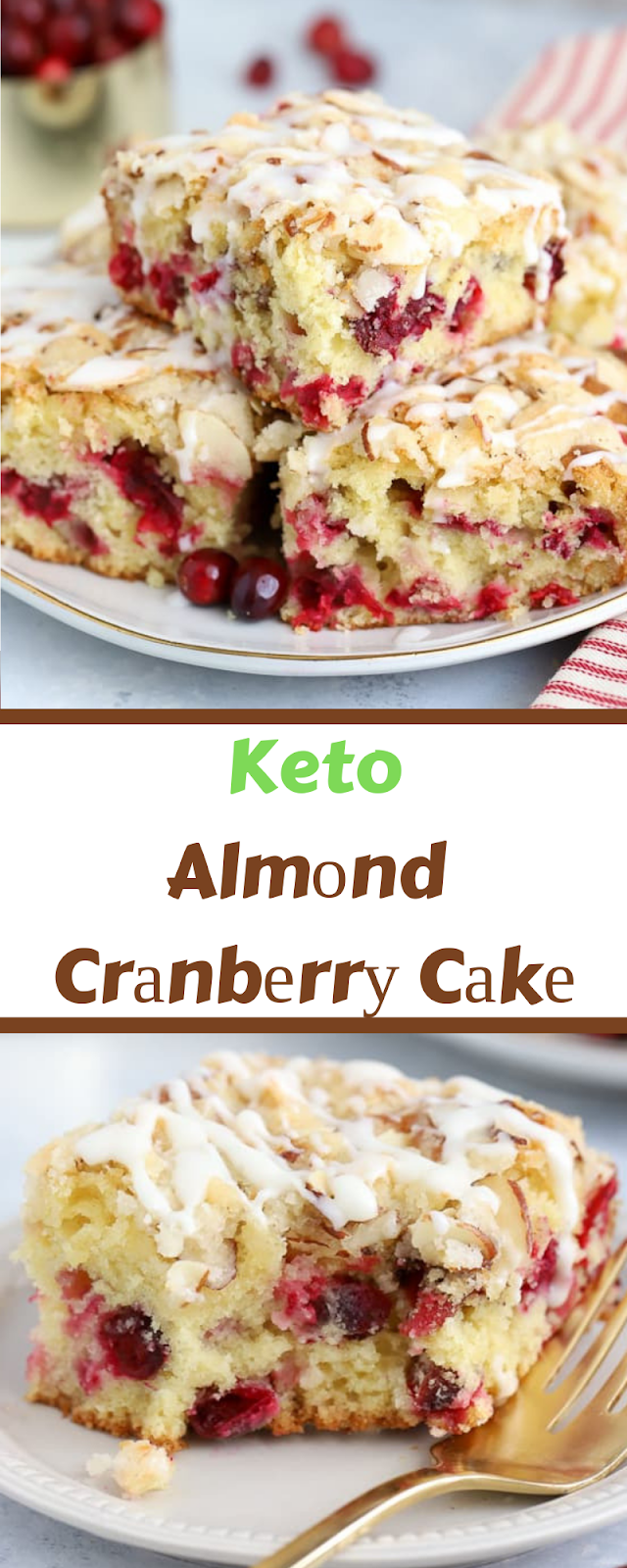 Keto

Almond

Cranberry Cake