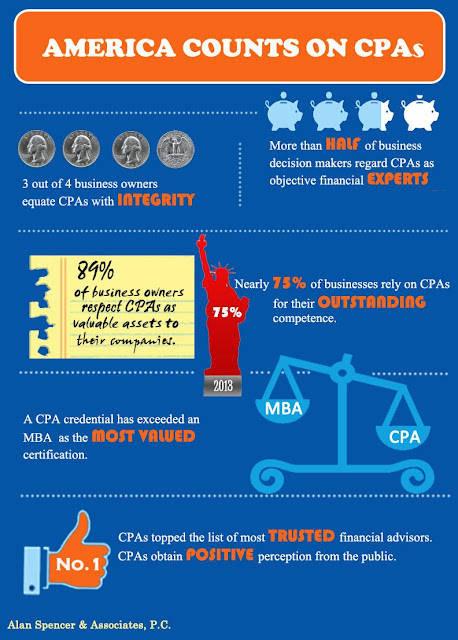 AMERICA COUNTS ON CPAs

3 out of 4 business owners equate CPAs with INTEGRITY

More than HALF of business decision makers regard CPAs as objective financial EXPERTS

89% of business owners respect CPAs as valuable assets to their companies.

75%

2013

Nearly 75% of businesses rely on CPAs for their OUTSTANDING competence.

A CPA credential has exceeded an MBA as the MOST VALUED certification.

MBA

CPA

No. 1

CPAs topped the list of most TRUSTED financial advisors. CPAs obtain POSITIVE perception from the public.

Alan Spencer & Associates, P.C.