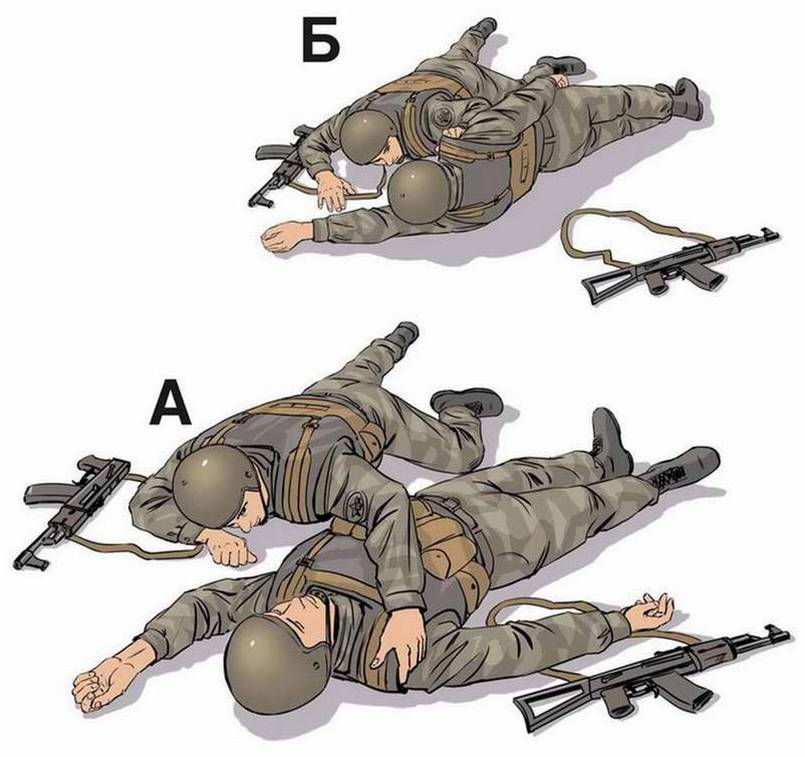 Б

А